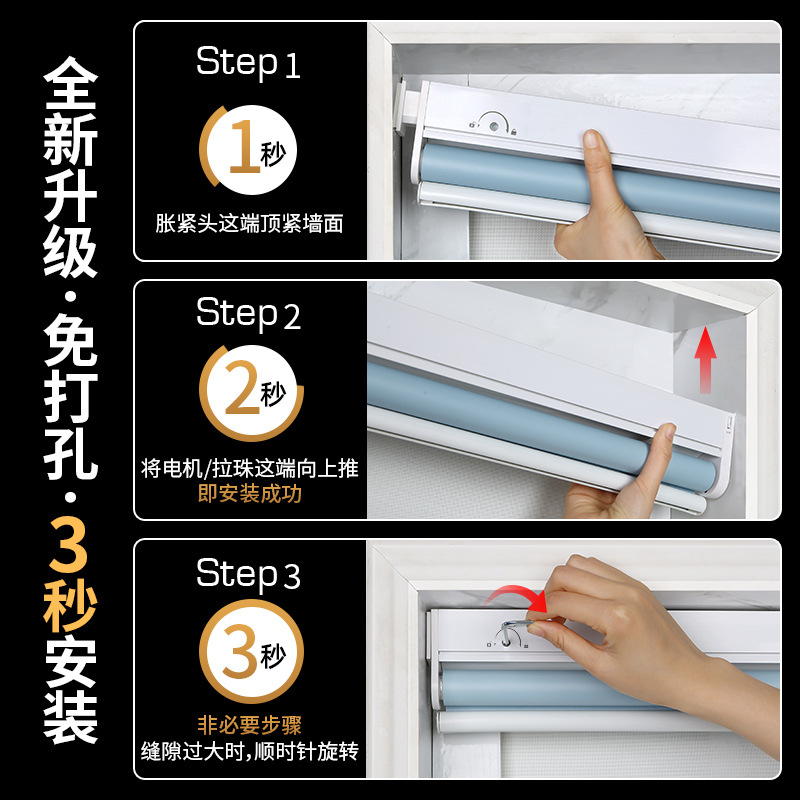 全新升级·免打孔·3秒安装

Step 1
1秒
胀紧头这端顶紧墙面

Step 2
2秒
将电机/拉珠这端向上推
即安装成功

Step 3
3秒
非必要步骤
缝隙过大时,顺时针旋转