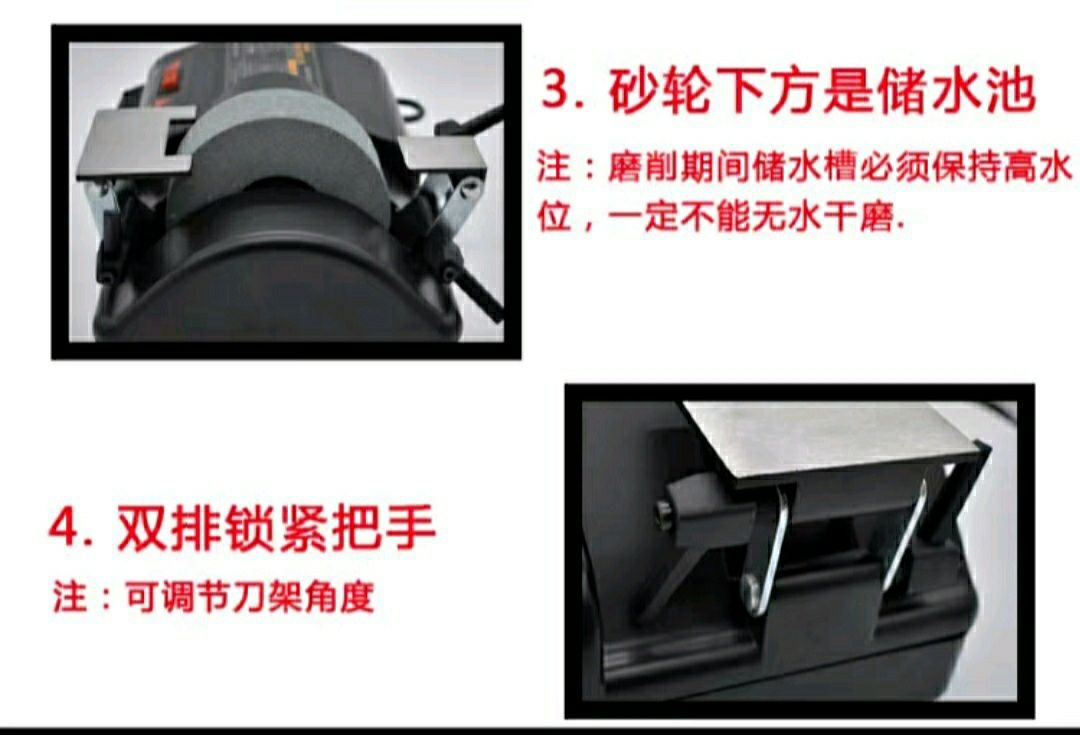 3. 砂轮下方是储水池

注：磨削期间储水槽必须保持高水位，一定不能无水干磨.

4. 双排锁紧把手

注：可调节刀架角度