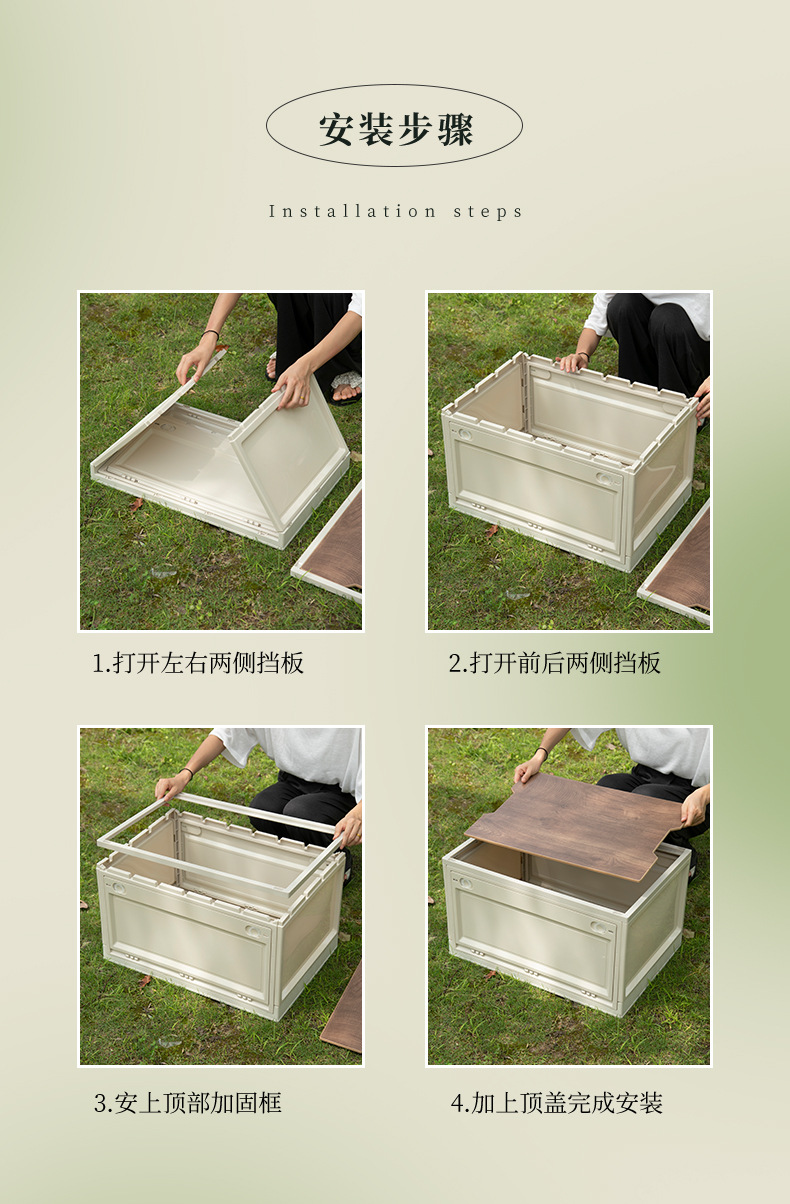 安装步骤

Installation steps

1.打开左右两侧挡板

2.打开前后两侧挡板

3.安上顶部加固框

4.加上顶盖完成安装