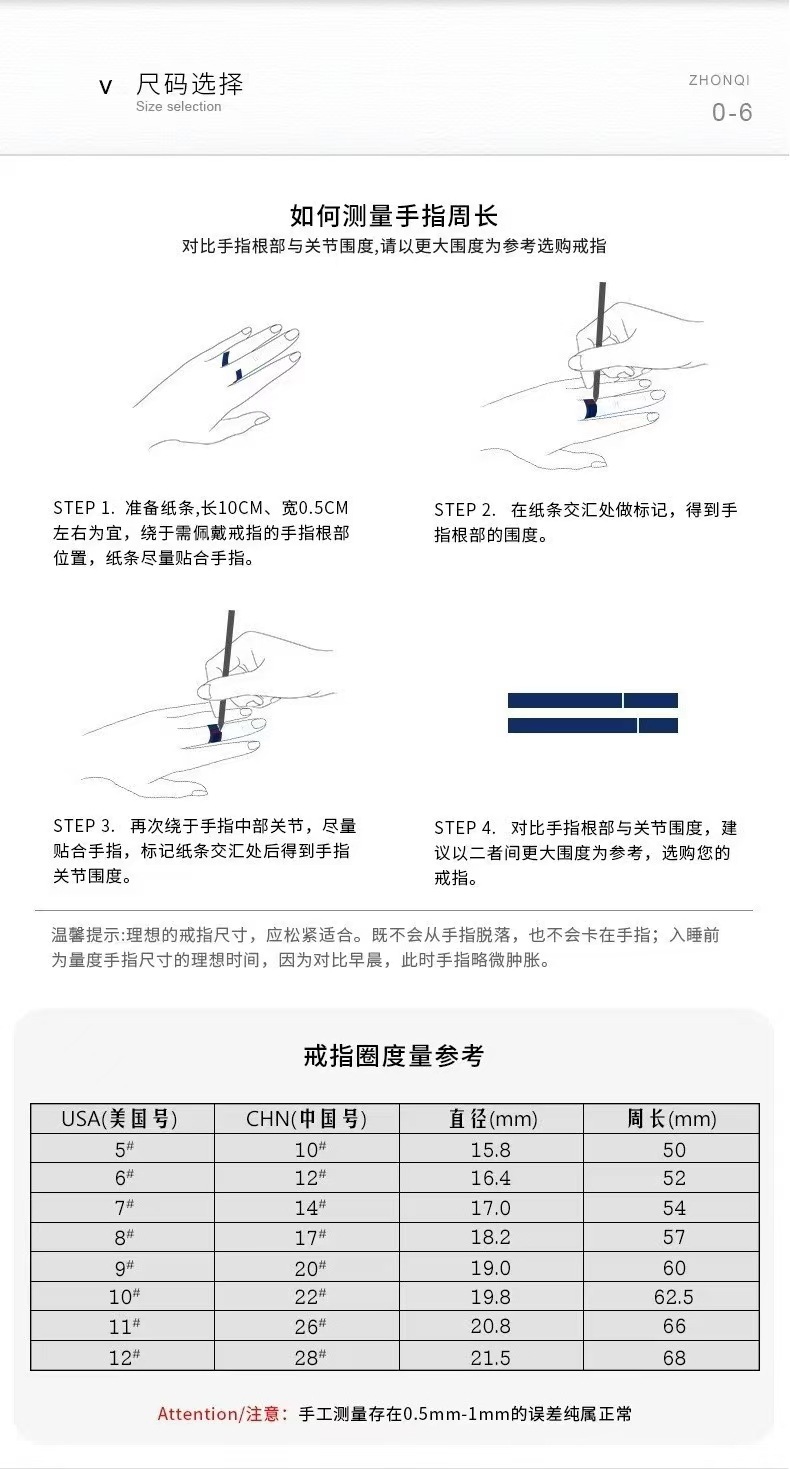 v 尺码选择
Size selection

ZHONQI
0-6

如何测量手指周长
对比手指根部与关节围度,请以更大围度为参考选购戒指

STEP 1. 准备纸条,长10CM、宽0.5CM左右为宜，绕于需佩戴戒指的手指根部位置，纸条尽量贴合手指。

STEP 2. 在纸条交汇处做标记，得到手指根部的围度。

STEP 3. 再次绕于手指中部关节，尽量贴合手指，标记纸条交汇处后得到手指关节围度。

STEP 4. 对比手指根部与关节围度，建议以二者间更大围度为参考，选购您的戒指。

温馨提示:理想的戒指尺寸，应松紧适合。既不会从手指脱落，也不会卡在手指；入睡前为量度手指尺寸的理想时间，因为对比早晨，此时手指略微肿胀。

戒指圈度量参考

| USA(美国号) | CHN(中国号) | 直径(mm) | 周长(mm) |
|---|---|---|---|
| 5# | 10# | 15.8 | 50 |
| 6# | 12# | 16.4 | 52 |
| 7# | 14# | 17.0 | 54 |
| 8# | 17# | 18.2 | 57 |
| 9# | 20# | 19.0 | 60 |
| 10# | 22# | 19.8 | 62.5 |
| 11# | 26# | 20.8 | 66 |
| 12# | 28# | 21.5 | 68 |

Attention/注意：手工测量存在0.5mm-1mm的误差纯属正常