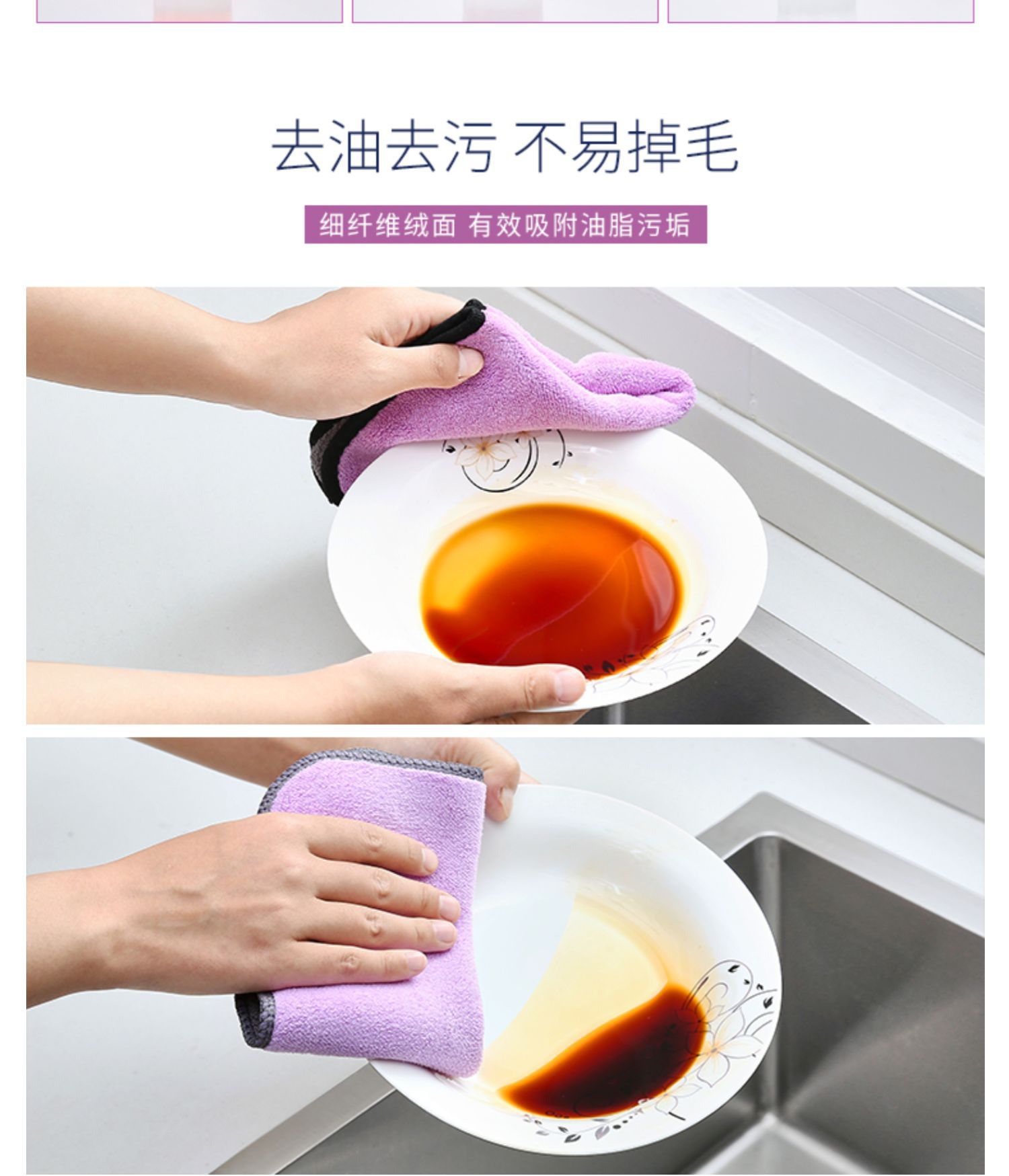 去油去污 不易掉毛

细纤维绒面 有效吸附油脂污垢