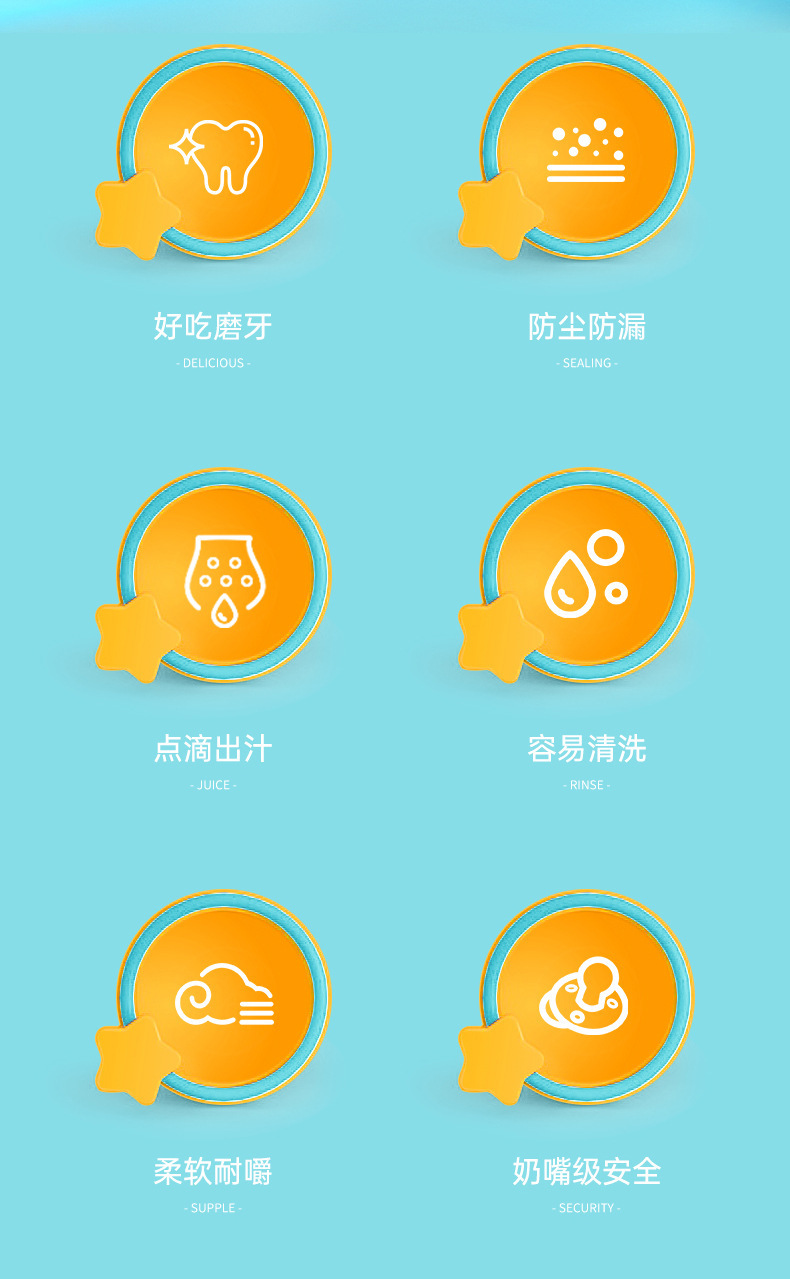 好吃磨牙
- DELICIOUS -

防尘防漏
- SEALING -

点滴出汁
- JUICE -

容易清洗
- RINSE -

柔软耐嚼
- SUPPLE -

奶嘴级安全
- SECURITY -