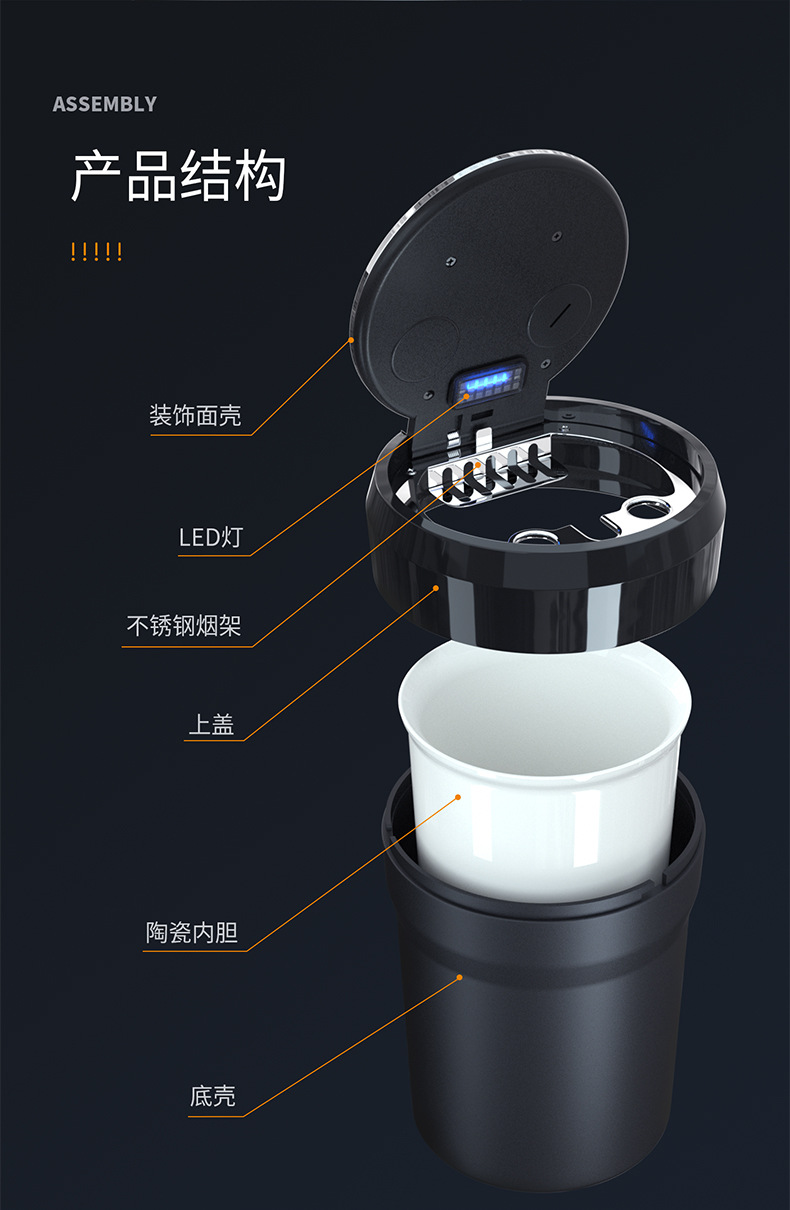 ASSEMBLY

产品结构

!!!!!

装饰面壳

LED灯

不锈钢烟架

上盖

陶瓷内胆

底壳