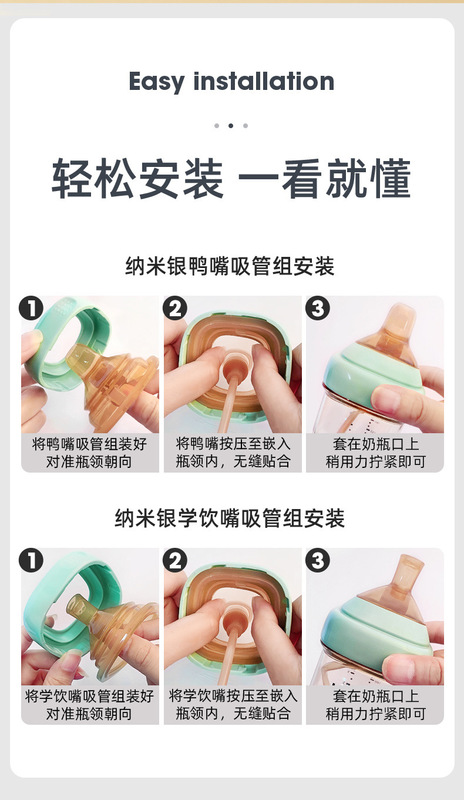 Easy installation

轻松安装 一看就懂

纳米银鸭嘴吸管组安装

1
将鸭嘴吸管组装好
对准瓶领朝向

2
将鸭嘴按压至嵌入
瓶领内，无缝贴合

3
套在奶瓶口上
稍用力拧紧即可

纳米银学饮嘴吸管组安装

1
将学饮嘴吸管组装好
对准瓶领朝向

2
将学饮嘴按压至嵌入
瓶领内，无缝贴合

3
套在奶瓶口上
稍用力拧紧即可