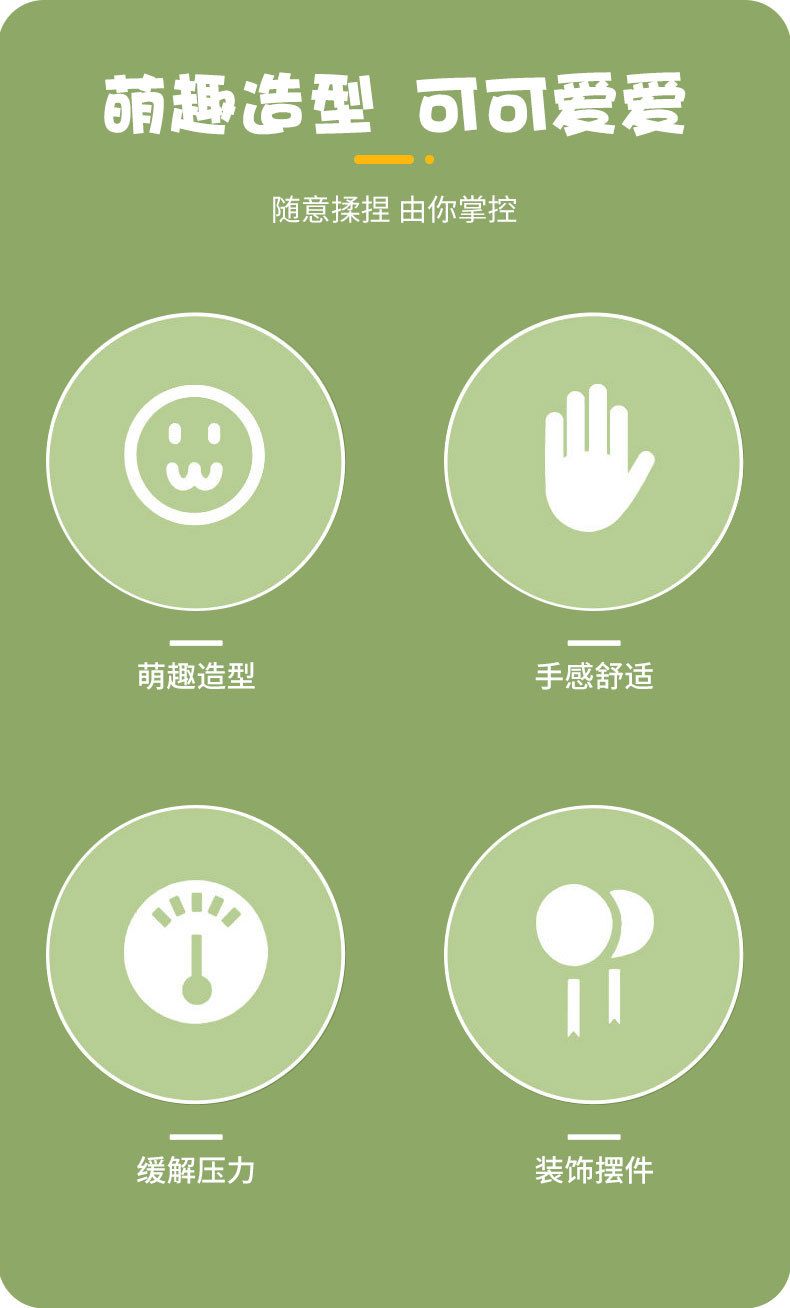 萌趣造型 可可爱爱

随意揉捏 由你掌控

萌趣造型

手感舒适

缓解压力

装饰摆件