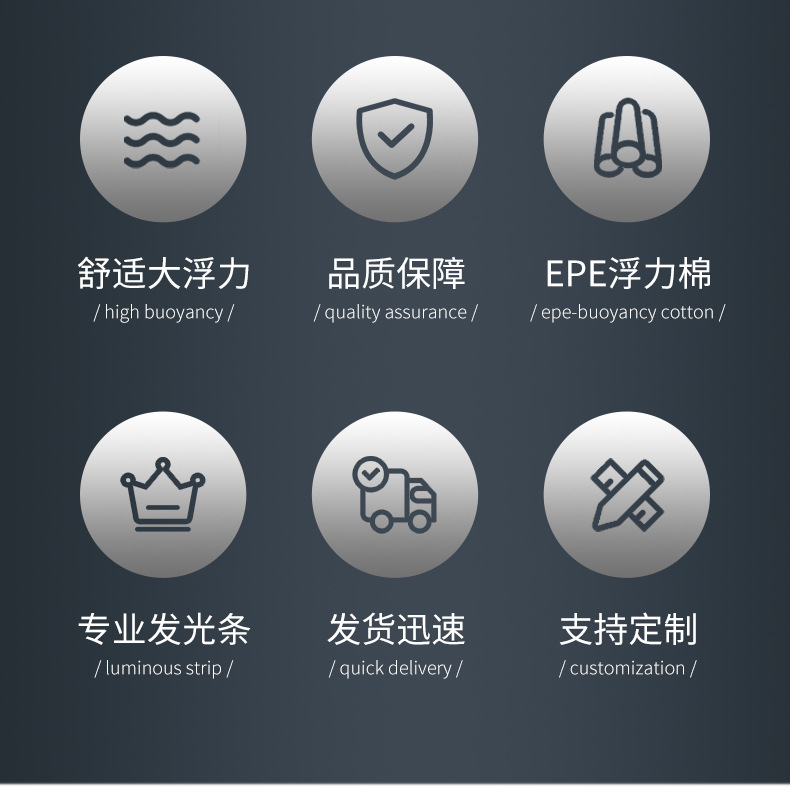 舒适大浮力
/ high buoyancy /

品质保障
/ quality assurance /

EPE浮力棉
/ epe-buoyancy cotton /

专业发光条
/ luminous strip /

发货迅速
/ quick delivery /

支持定制
/ customization /