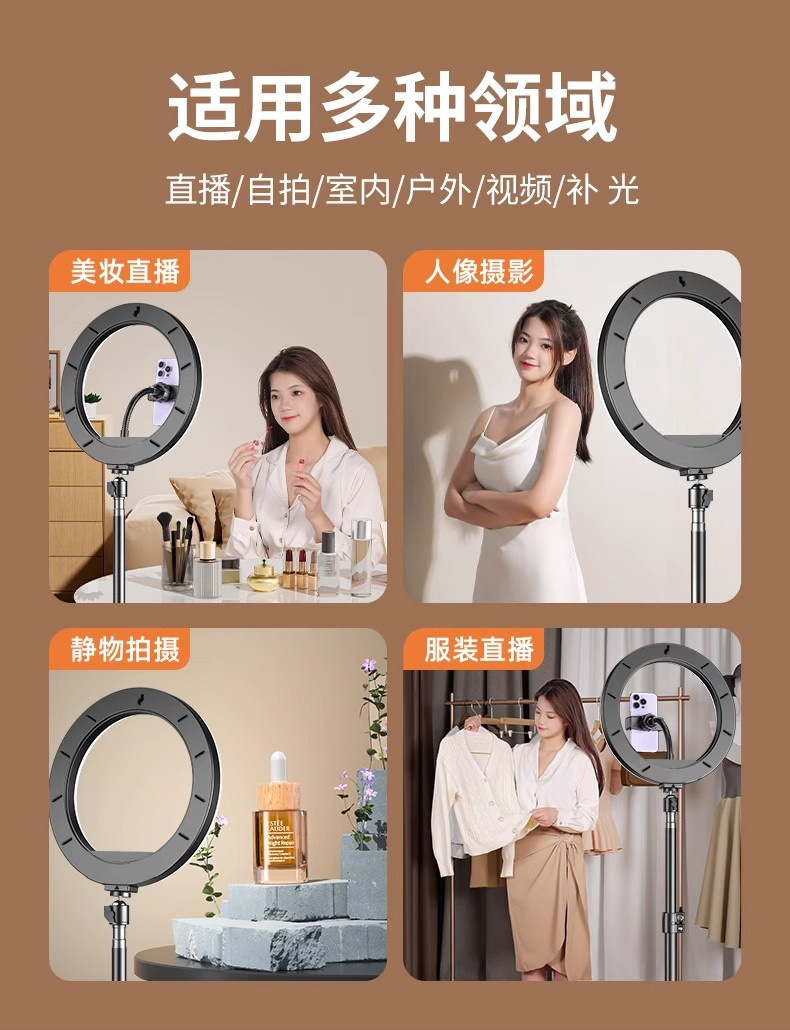 适用多种领域

直播/自拍/室内/户外/视频/补 光

美妆直播

人像摄影

静物拍摄

ESTĒE LAUDER
Advanced Night Repair

服装直播