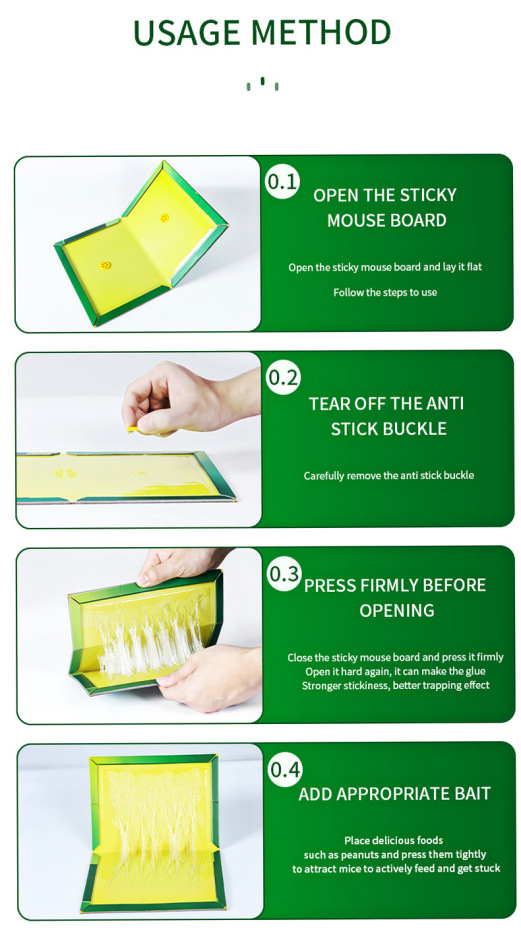 USAGE METHOD

0.1
OPEN THE STICKY MOUSE BOARD

Open the sticky mouse board and lay it flat
Follow the steps to use

0.2
TEAR OFF THE ANTI STICK BUCKLE

Carefully remove the anti stick buckle

0.3
PRESS FIRMLY BEFORE OPENING

Close the sticky mouse board and press it firmly
Open it hard again, it can make the glue
Stronger stickiness, better trapping effect

0.4
ADD APPROPRIATE BAIT

Place delicious foods
such as peanuts and press them tightly
to attract mice to actively feed and get stuck