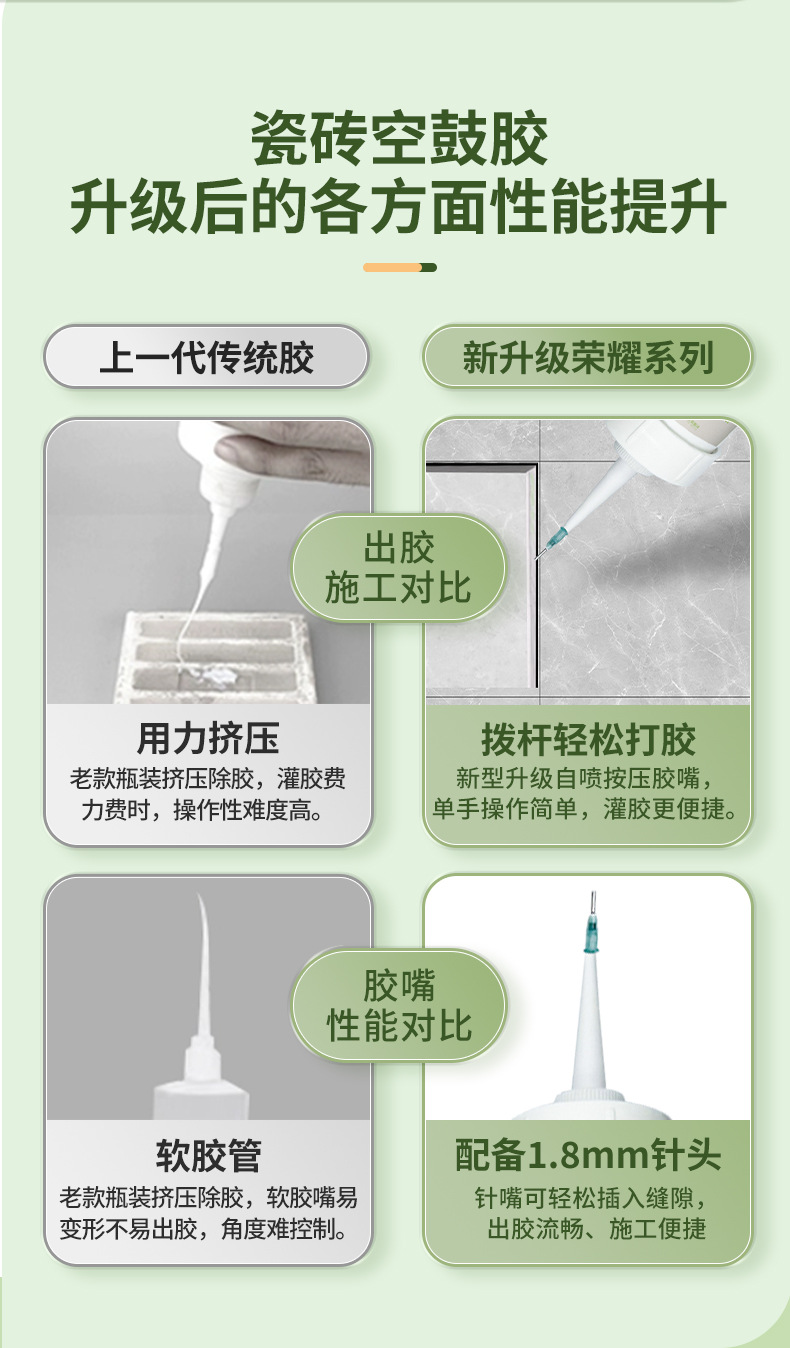 瓷砖空鼓胶
升级后的各方面性能提升

上一代传统胶

新升级荣耀系列

出胶
施工对比

用力挤压
老款瓶装挤压除胶，灌胶费力费时，操作性难度高。

拨杆轻松打胶
新型升级自喷按压胶嘴，单手操作简单，灌胶更便捷。

胶嘴
性能对比

软胶管
老款瓶装挤压除胶，软胶嘴易变形不易出胶，角度难控制。

配备1.8mm针头
针嘴可轻松插入缝隙，出胶流畅、施工便捷