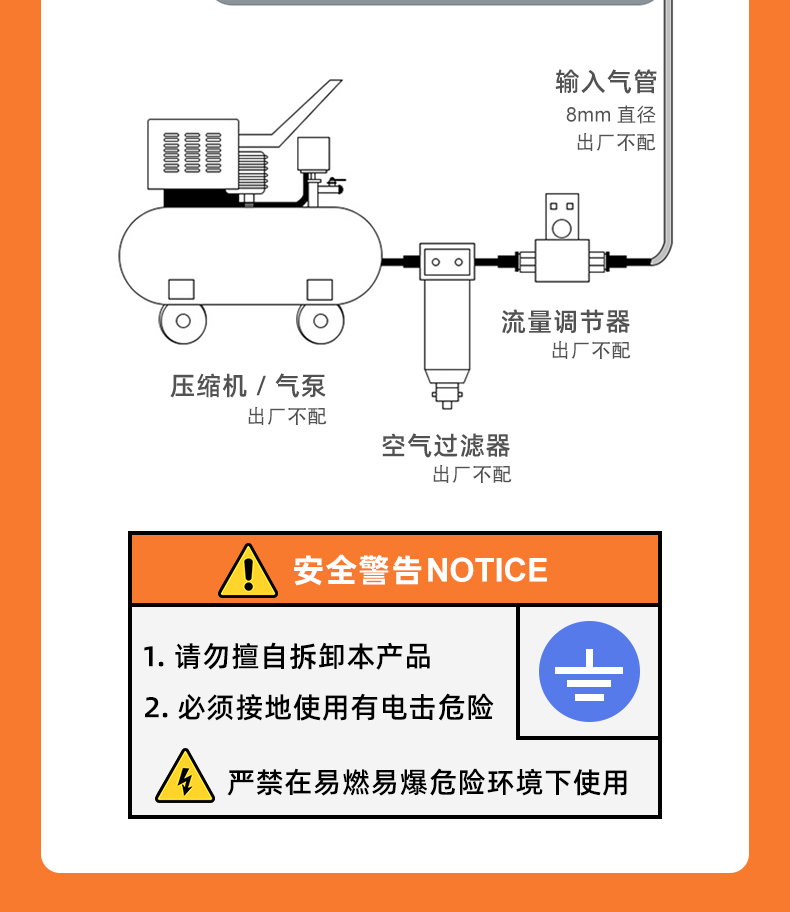 输入气管
8mm 直径
出厂不配

流量调节器
出厂不配

压缩机 / 气泵
出厂不配

空气过滤器
出厂不配

安全警告NOTICE

1. 请勿擅自拆卸本产品
2. 必须接地使用有电击危险

严禁在易燃易爆危险环境下使用