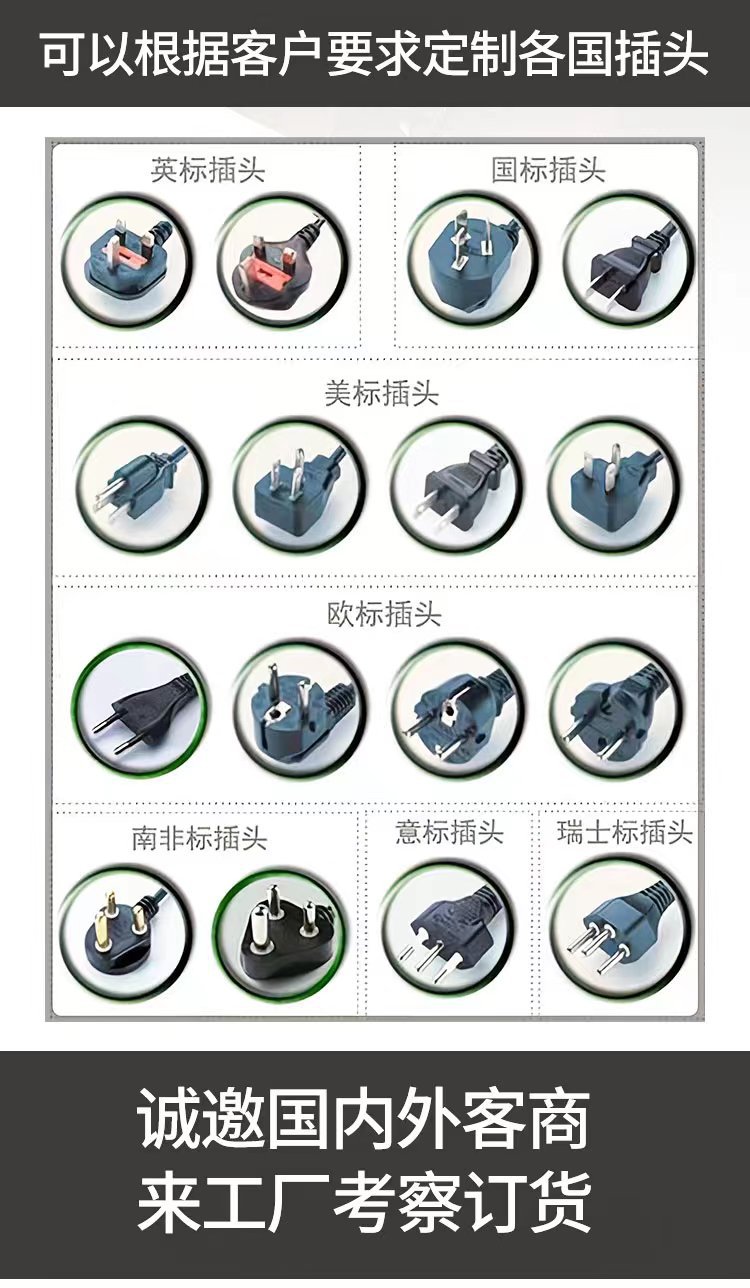 可以根据客户要求定制各国插头

英标插头

国标插头

美标插头

欧标插头

南非标插头

意标插头

瑞士标插头

诚邀国内外客商
来工厂考察订货