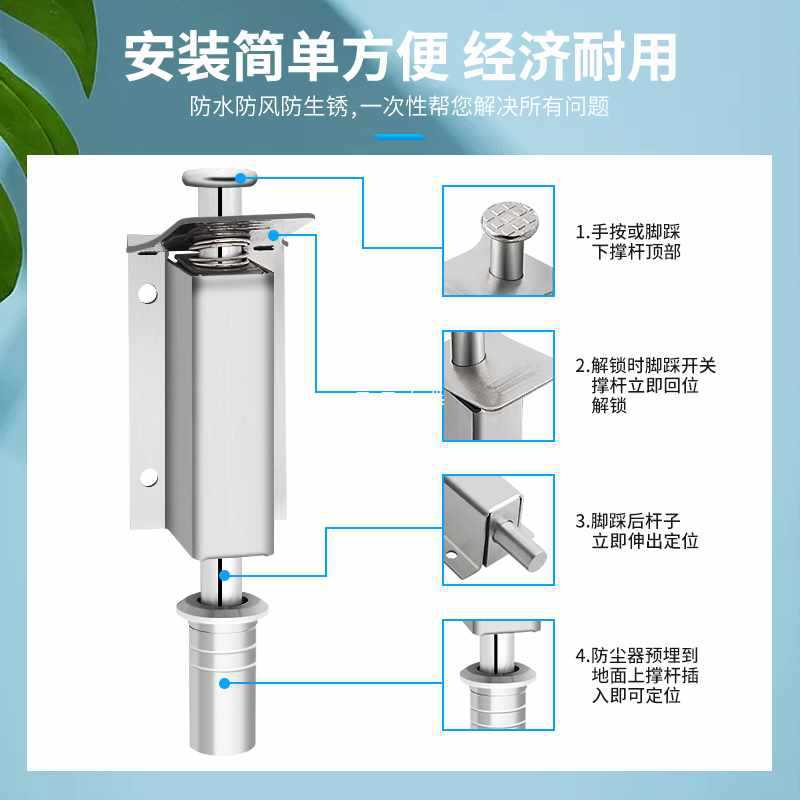 安装简单方便 经济耐用

防水防风防生锈，一次性帮您解决所有问题

1.手按或脚踩下撑杆顶部

2.解锁时脚踩开关撑杆立即回位解锁

3.脚踩后杆子立即伸出定位

4.防尘器预埋到地面上撑杆插入即可定位