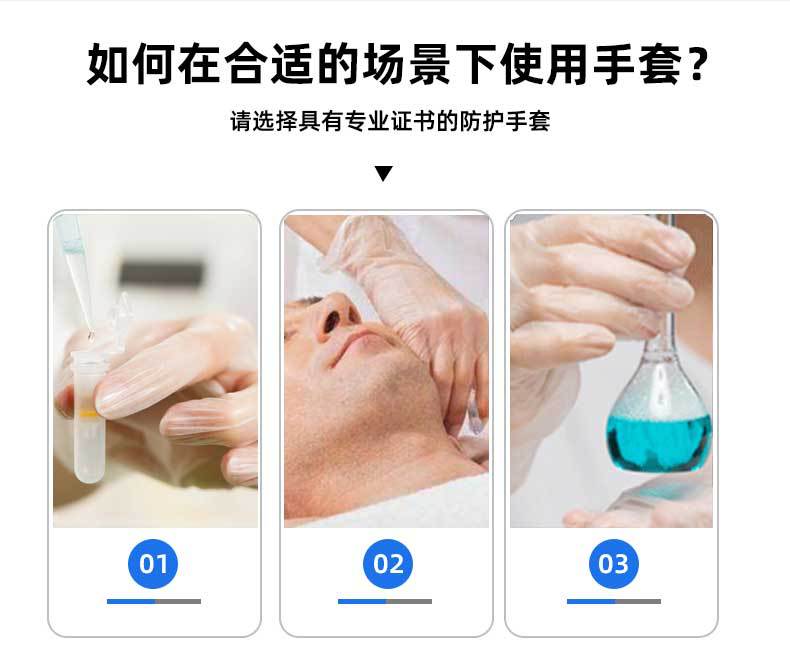 如何在合适的场景下使用手套?

请选择具有专业证书的防护手套

01

02

03