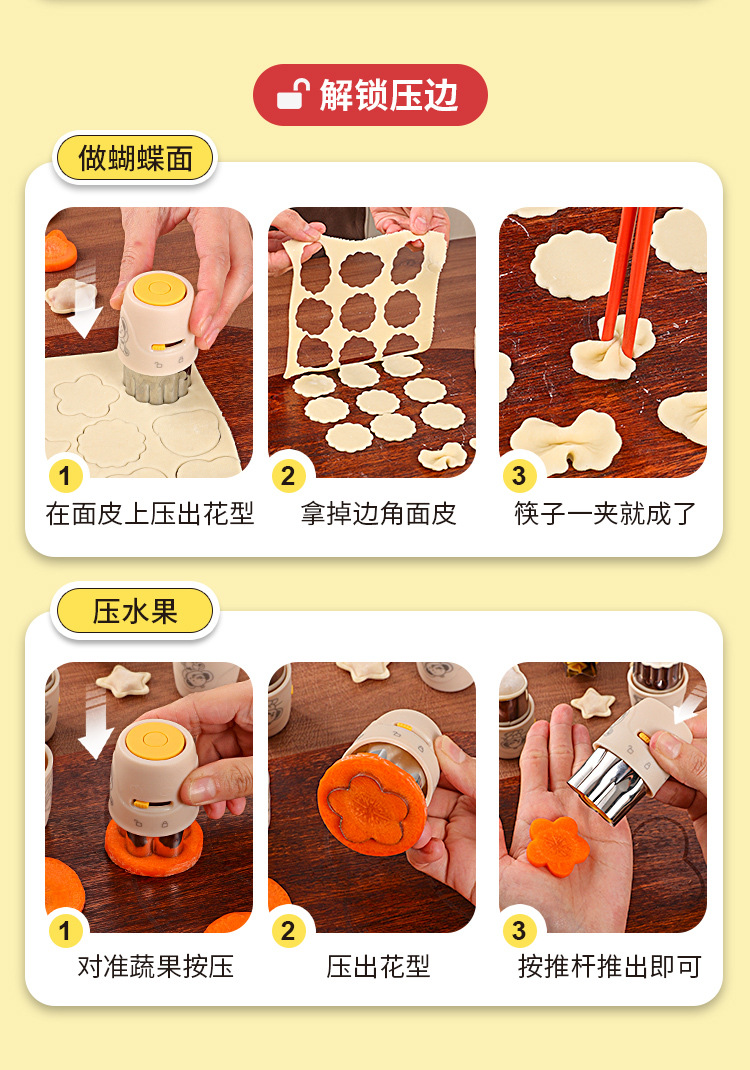 解锁压边

做蝴蝶面

1
在面皮上压出花型

2
拿掉边角面皮

3
筷子一夹就成了

压水果

1
对准蔬果按压

2
压出花型

3
按推杆推出即可