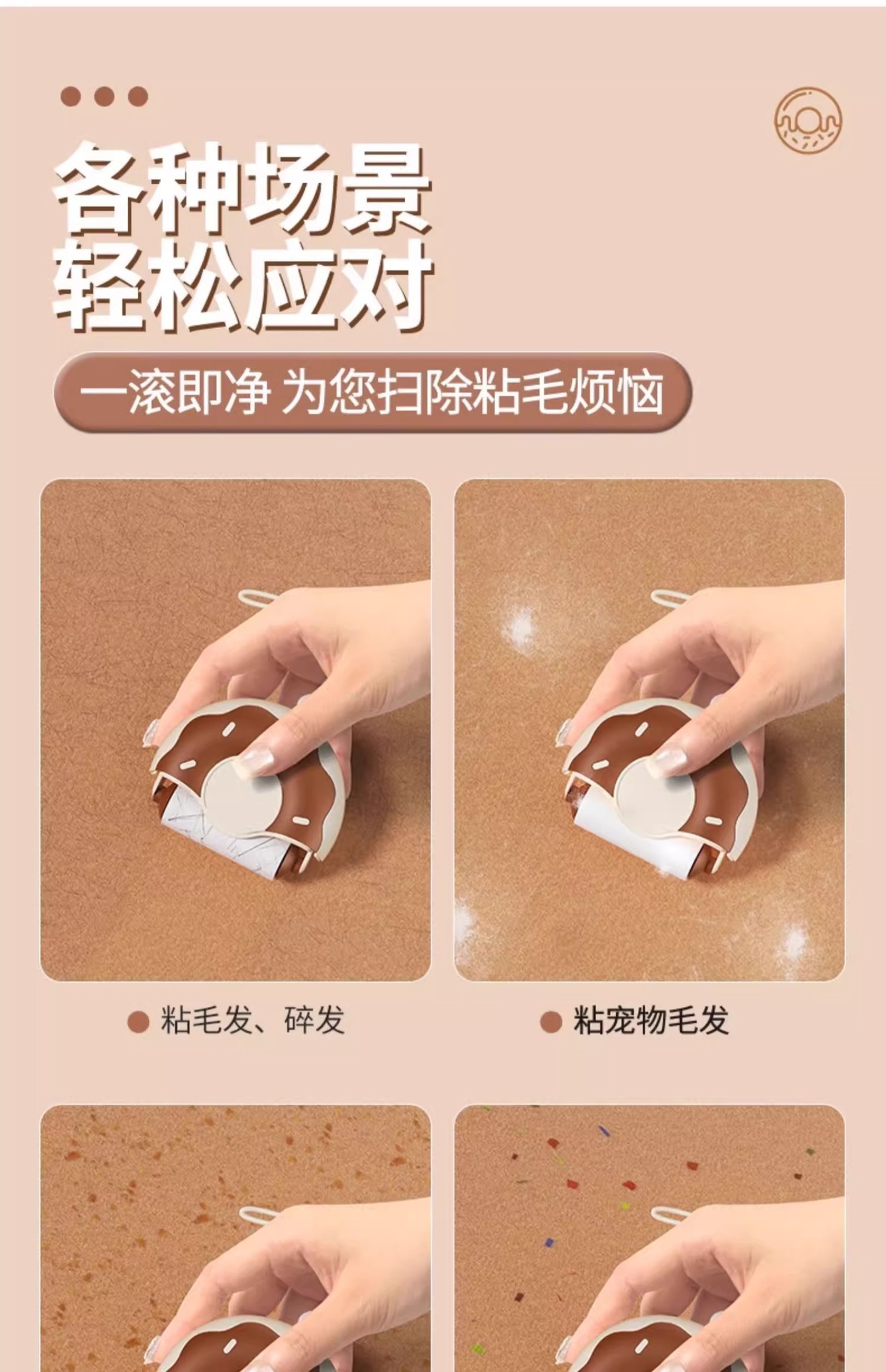 各种场景
轻松应对

一滚即净 为您扫除粘毛烦恼

粘毛发、碎发

粘宠物毛发