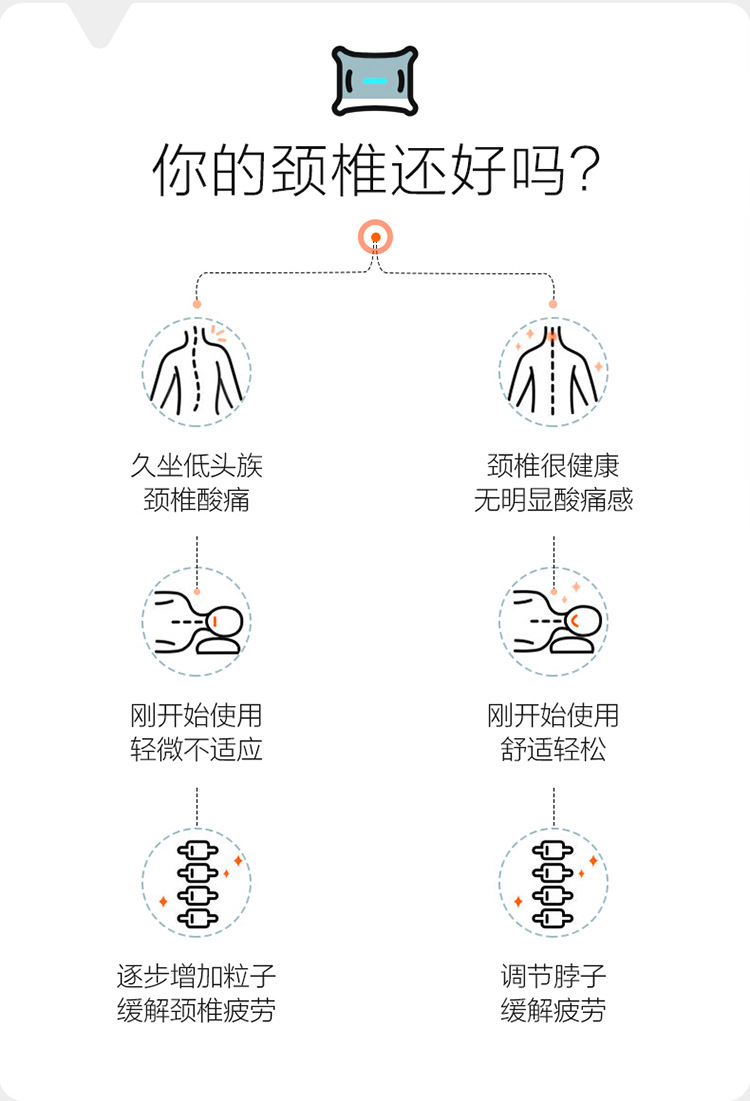 你的颈椎还好吗?

久坐低头族
颈椎酸痛

刚开始使用
轻微不适应

逐步增加粒子
缓解颈椎疲劳

颈椎很健康
无明显酸痛感

刚开始使用
舒适轻松

调节脖子
缓解疲劳