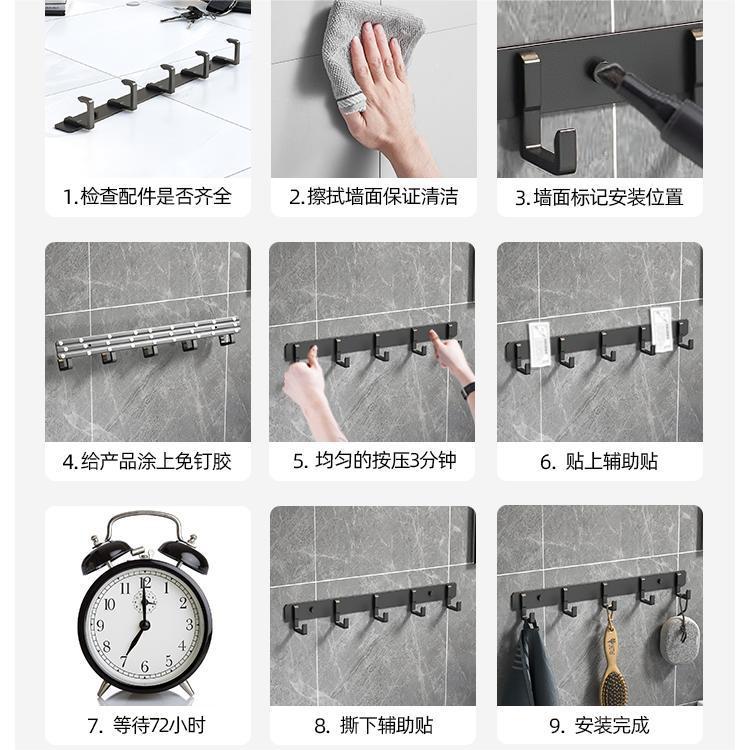 1.检查配件是否齐全

2.擦拭墙面保证清洁

3.墙面标记安装位置

4.给产品涂上免钉胶

5. 均匀的按压3分钟

6. 贴上辅助贴

12
1
2
3
4
5
6
7
8
9
10
11

7. 等待72小时

8. 撕下辅助贴

9. 安装完成