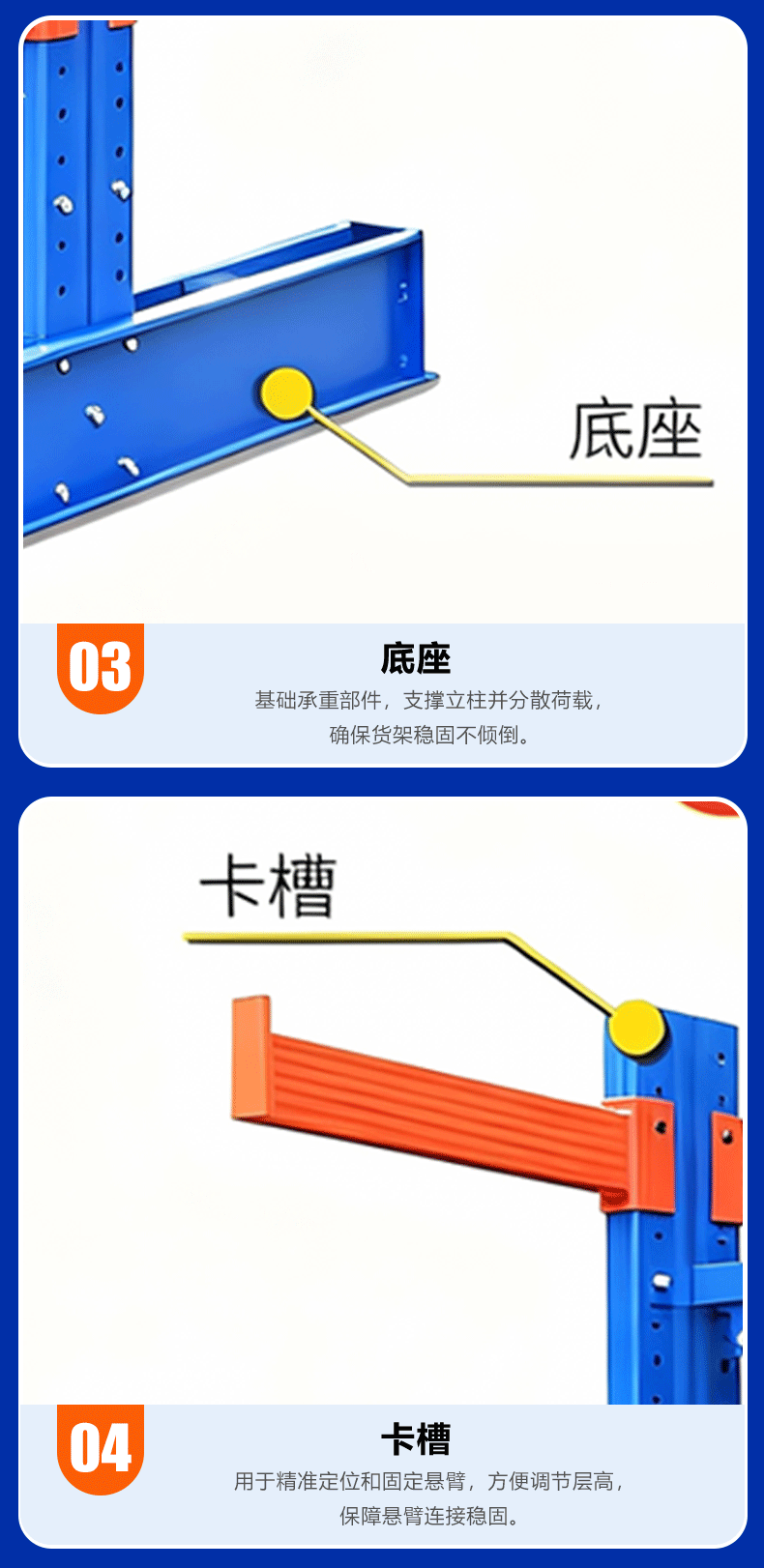 底座

03

底座

基础承重部件，支撑立柱并分散荷载，确保货架稳固不倾倒。

卡槽

04

卡槽

用于精准定位和固定悬臂，方便调节层高，保障悬臂连接稳固。