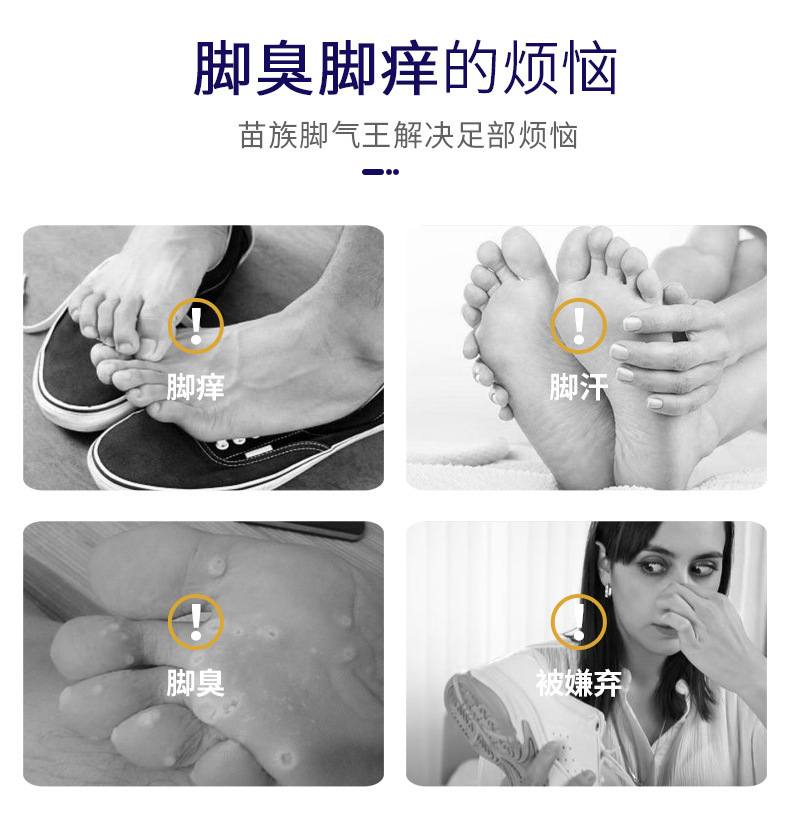 脚臭脚痒的烦恼

苗族脚气王解决足部烦恼

!
脚痒

!
脚汗

!
脚臭

!
被嫌弃