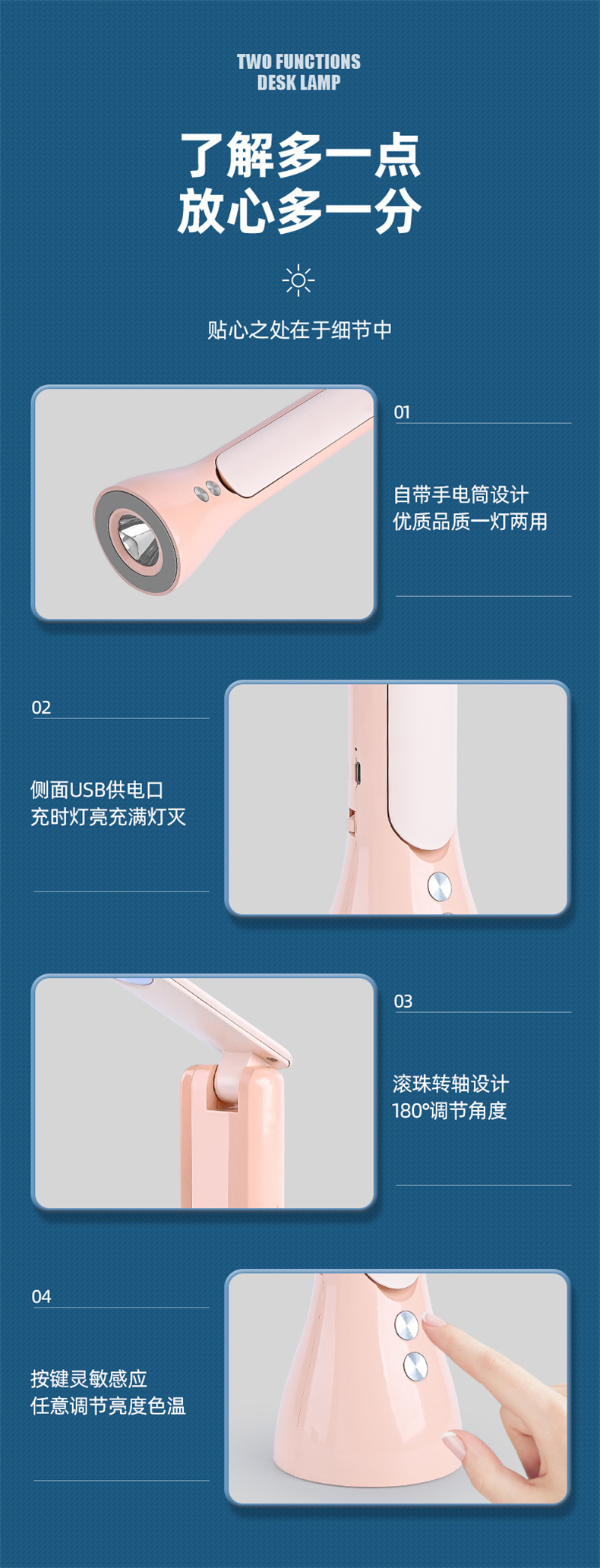 TWO FUNCTIONS
DESK LAMP

了解多一点
放心多一分

贴心之处在于细节中

01

自带手电筒设计
优质品质一灯两用

02

侧面USB供电口
充时灯亮充满灯灭

03

滚珠转轴设计
180°调节角度

04

按键灵敏感应
任意调节亮度色温