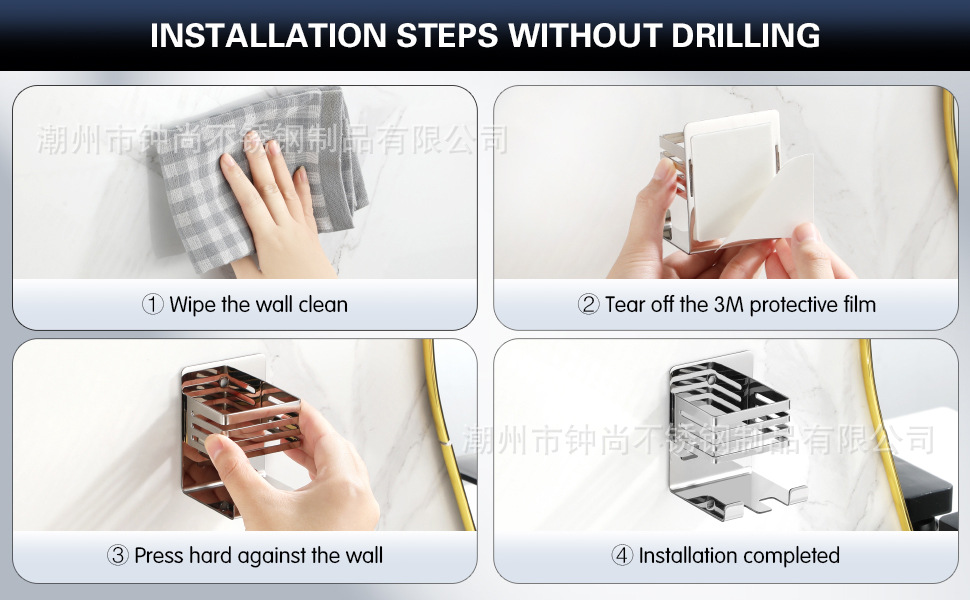 INSTALLATION STEPS WITHOUT DRILLING

潮州市钟尚不锈钢制品有限公司

① Wipe the wall clean

② Tear off the 3M protective film

潮州市钟尚不锈钢制品有限公司

③ Press hard against the wall

④ Installation completed