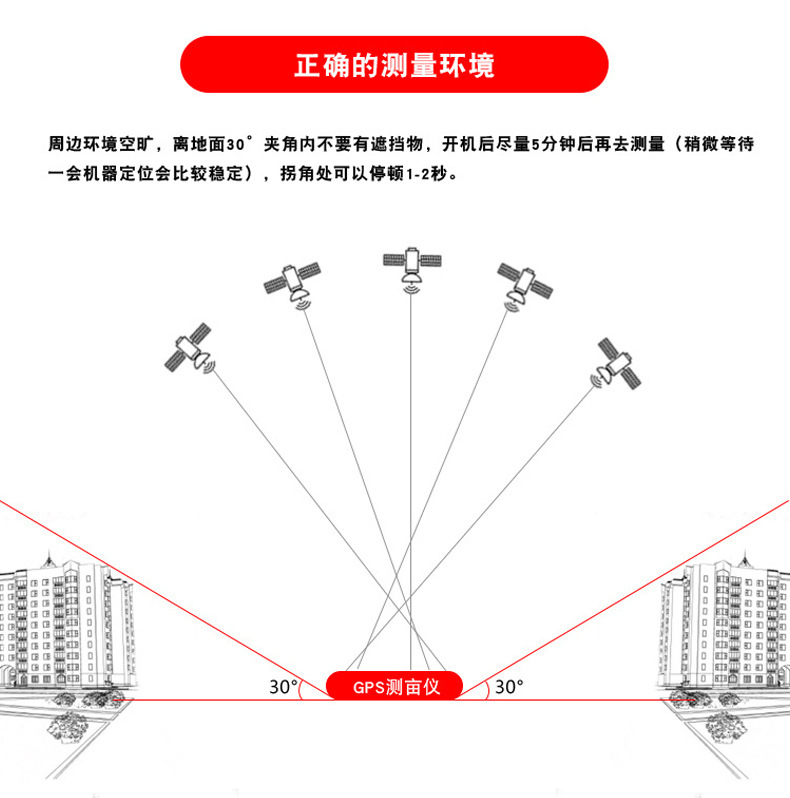 正确的测量环境

周边环境空旷，离地面30°夹角内不要有遮挡物，开机后尽量5分钟后再去测量（稍微等待一会机器定位会比较稳定），拐角处可以停顿1-2秒。

30°

GPS测亩仪

30°