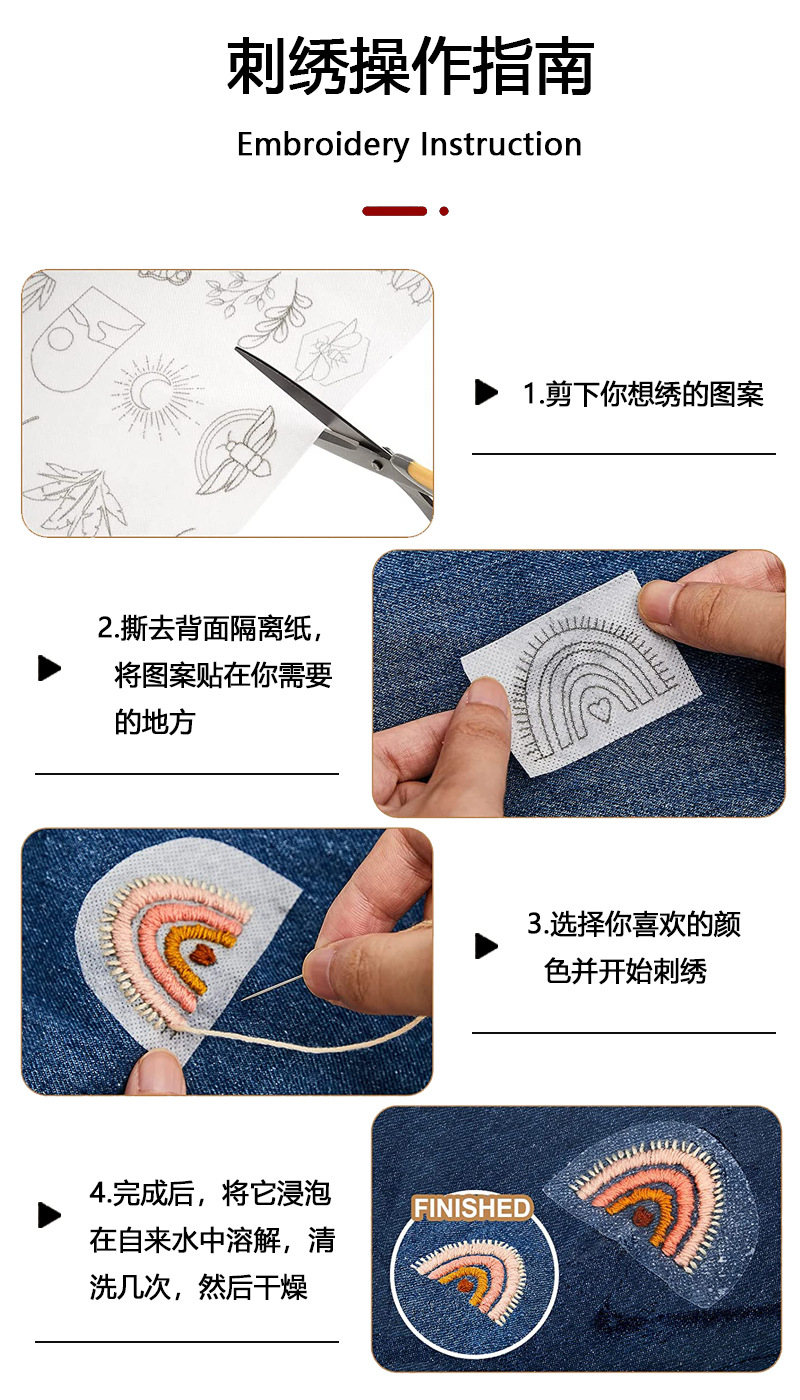 刺绣操作指南

Embroidery Instruction

1.剪下你想绣的图案

2.撕去背面隔离纸，将图案贴在你需要的地方

3.选择你喜欢的颜色并开始刺绣

4.完成后，将它浸泡在自来水中溶解，清洗几次，然后干燥

FINISHED