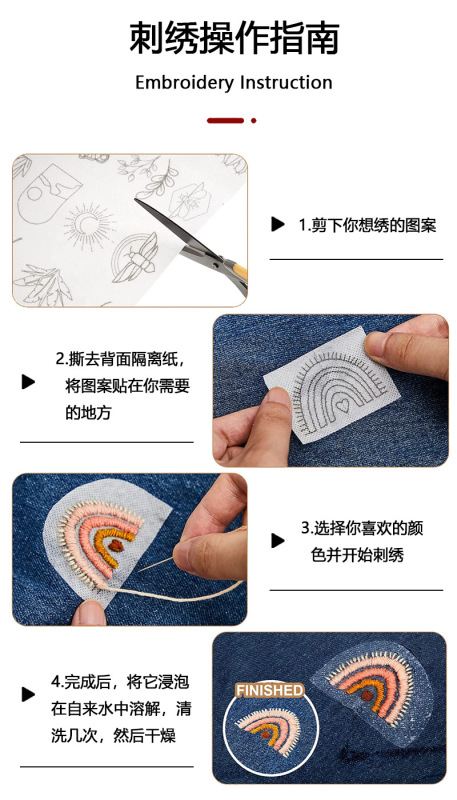 刺绣操作指南

Embroidery Instruction

1.剪下你想绣的图案

2.撕去背面隔离纸，将图案贴在你需要的地方

3.选择你喜欢的颜色并开始刺绣

4.完成后，将它浸泡在自来水中溶解，清洗几次，然后干燥

FINISHED