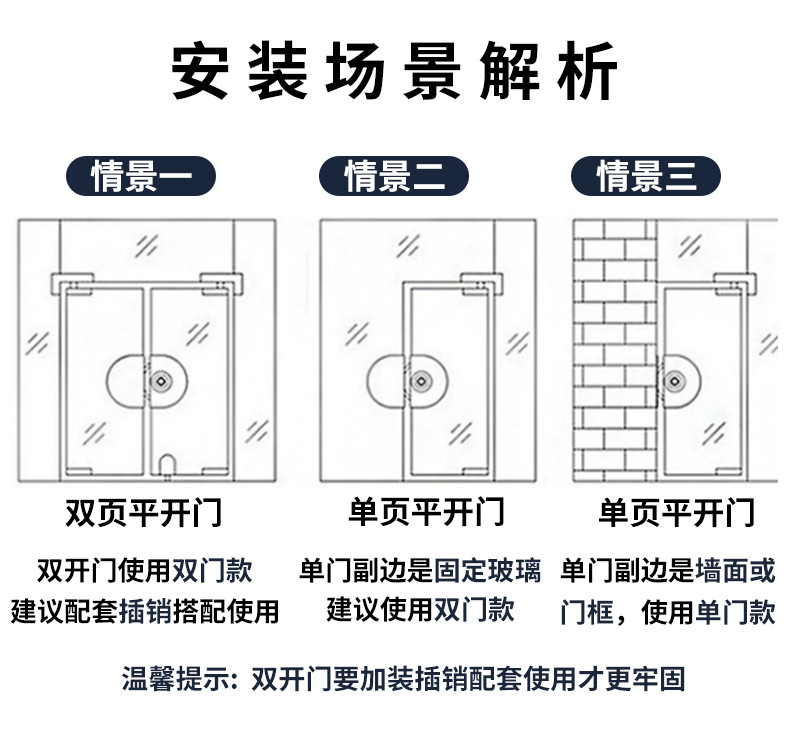 安装场景解析

情景一

双页平开门

双开门使用双门款
建议配套插销搭配使用

情景二

单页平开门

单门副边是固定玻璃
建议使用双门款

情景三

单页平开门

单门副边是墙面或门框，使用单门款

温馨提示：双开门要加装插销配套使用才更牢固