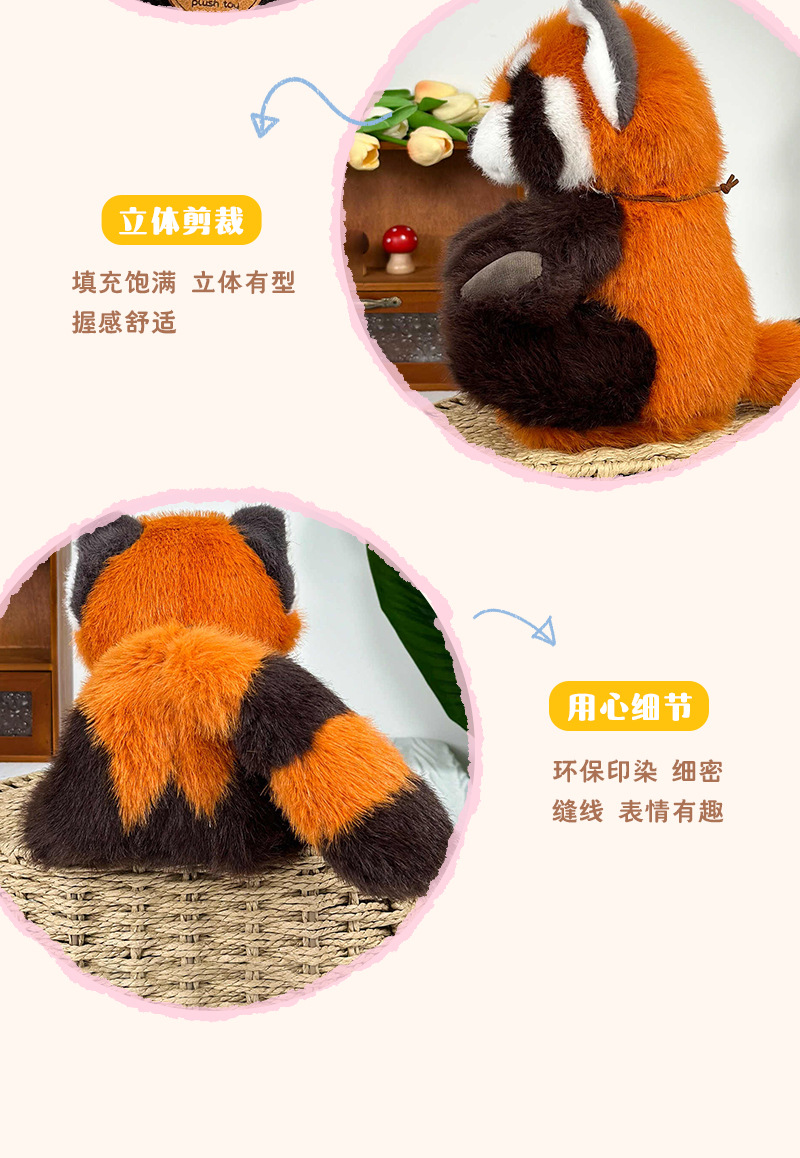 plush toy

立体剪裁

填充饱满 立体有型
握感舒适

用心细节

环保印染 细密
缝线 表情有趣