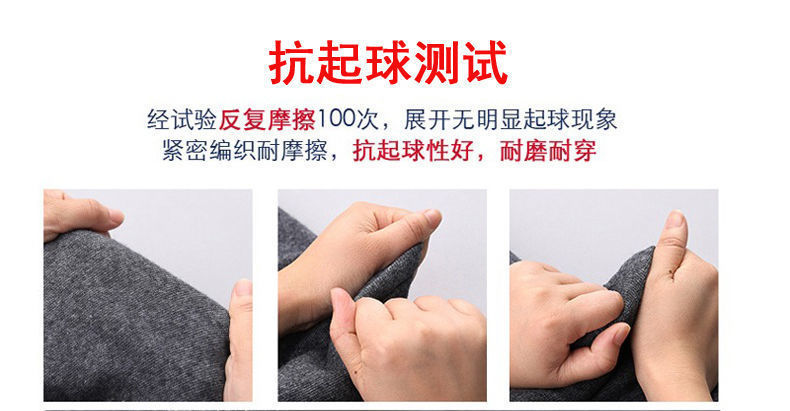 抗起球测试

经试验反复摩擦100次，展开无明显起球现象
紧密编织耐摩擦，抗起球性好，耐磨耐穿