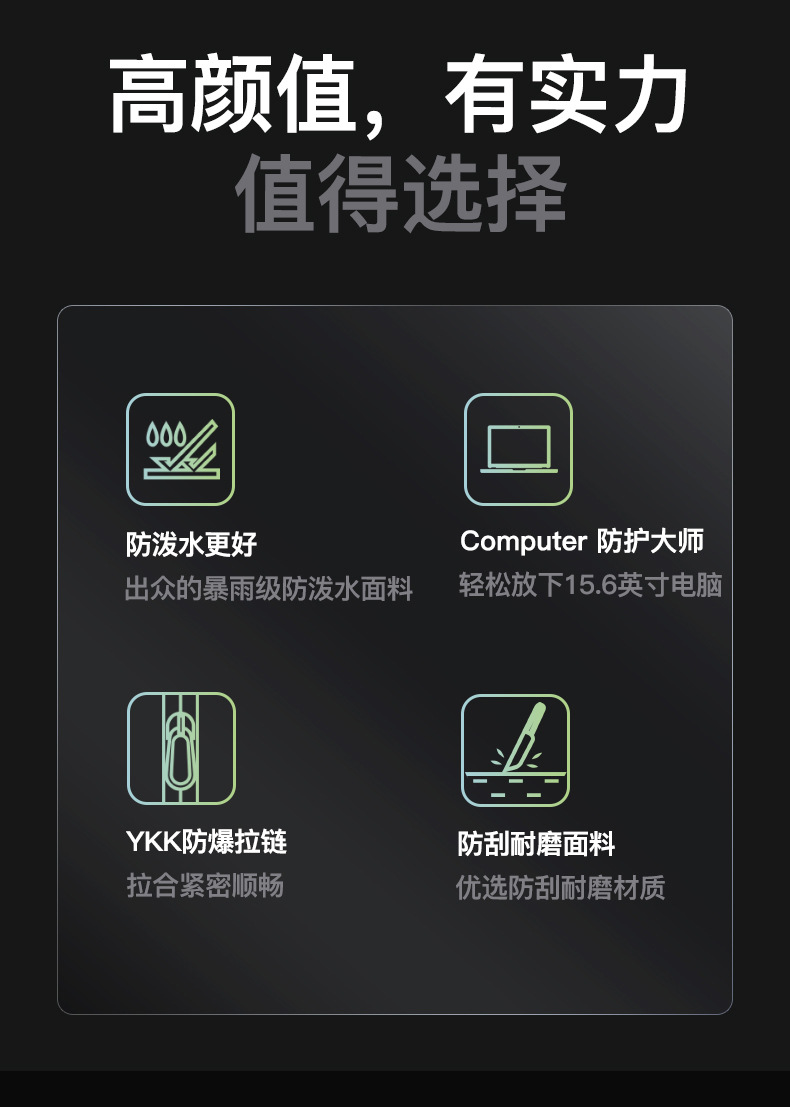 高颜值，有实力
值得选择

防泼水更好
出众的暴雨级防泼水面料

Computer 防护大师
轻松放下15.6英寸电脑

YKK防爆拉链
拉合紧密顺畅

防刮耐磨面料
优选防刮耐磨材质