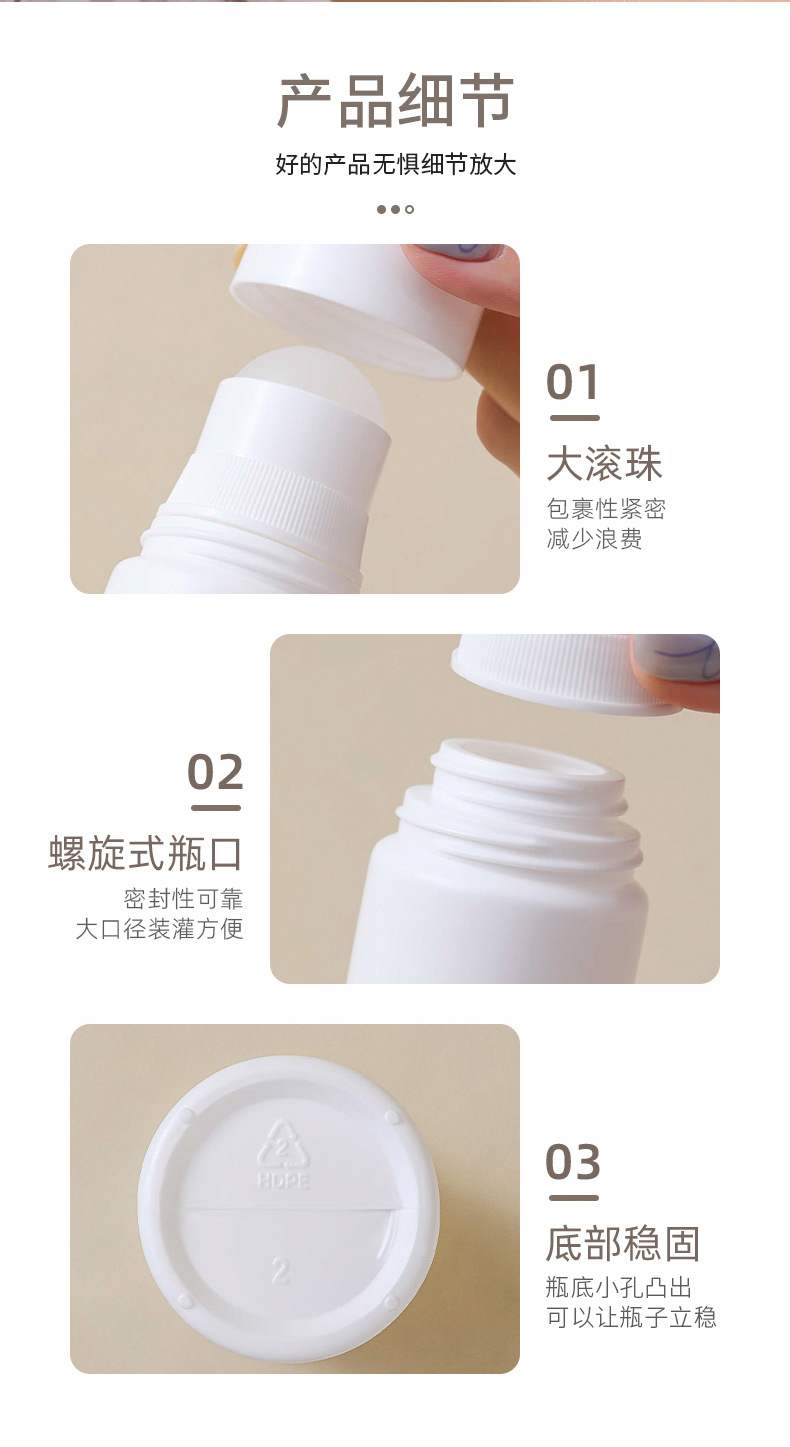 产品细节

好的产品无惧细节放大

01

大滚珠

包裹性紧密
减少浪费

02

螺旋式瓶口

密封性可靠
大口径装灌方便

2

HDPE

2

03

底部稳固

瓶底小孔凸出
可以让瓶子立稳