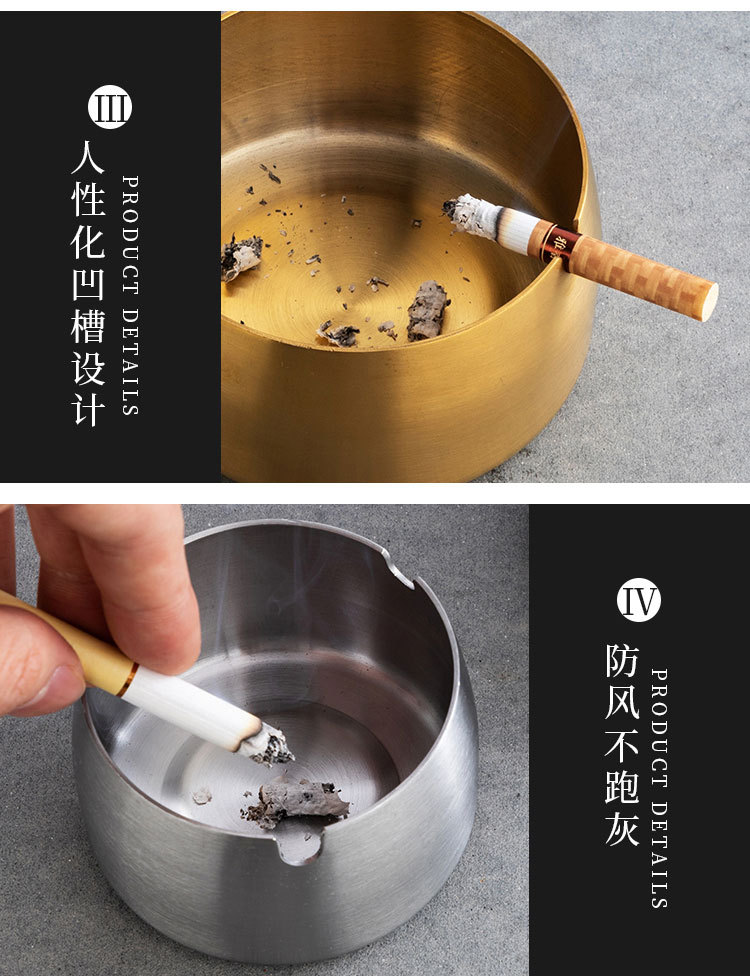 III
人性化凹槽设计
PRODUCT DETAILS

IV
防风不跑灰
PRODUCT DETAILS