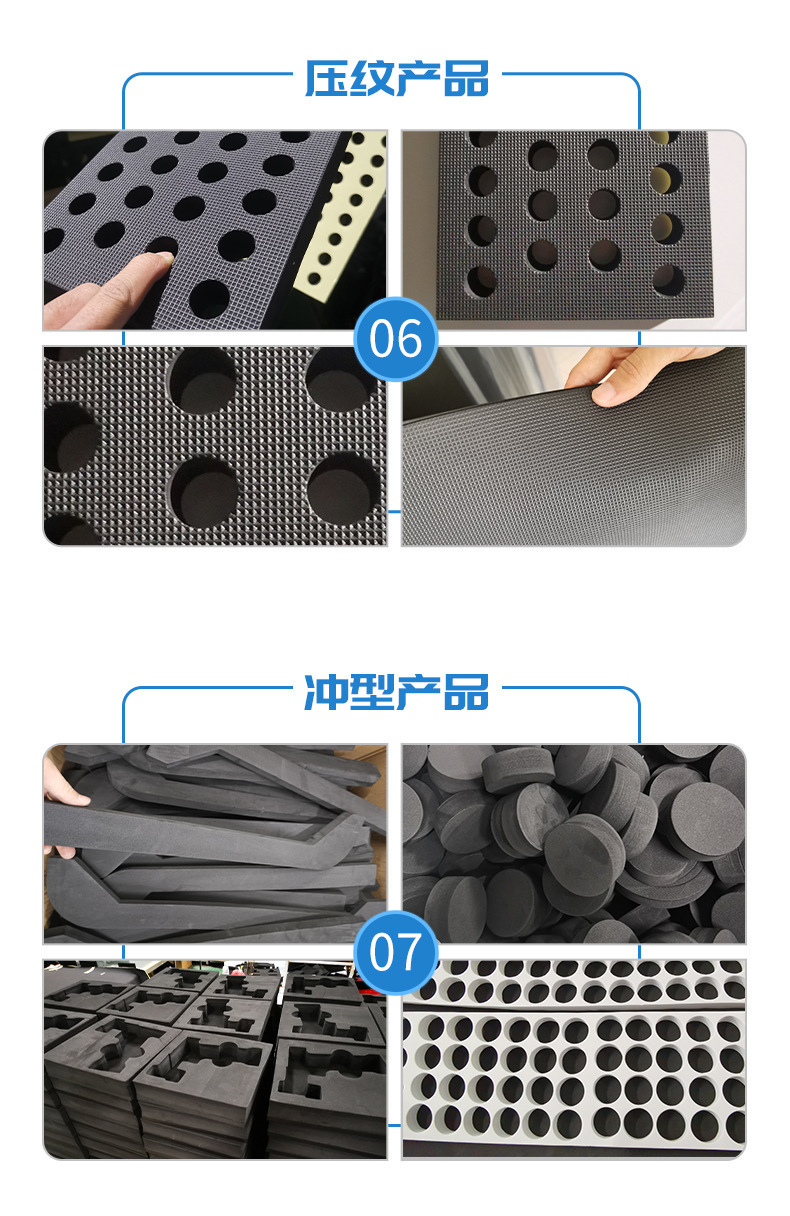 压纹产品

06

冲型产品

07