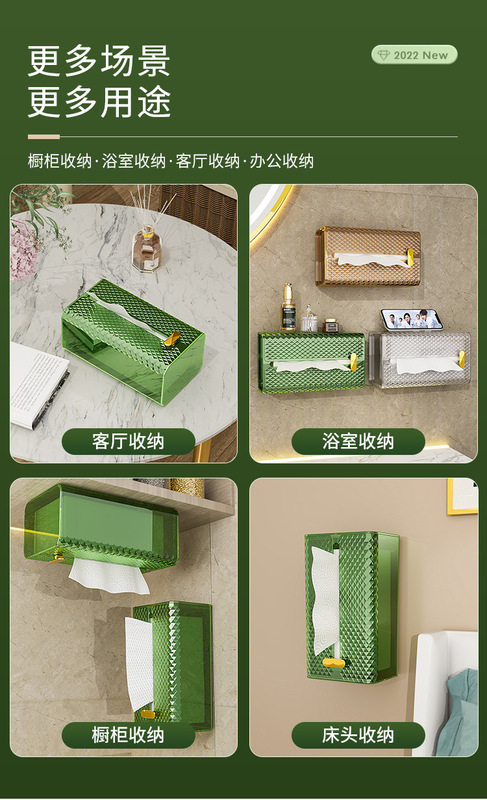 更多场景
更多用途

2022 New

橱柜收纳·浴室收纳·客厅收纳·办公收纳

客厅收纳

浴室收纳

橱柜收纳

床头收纳