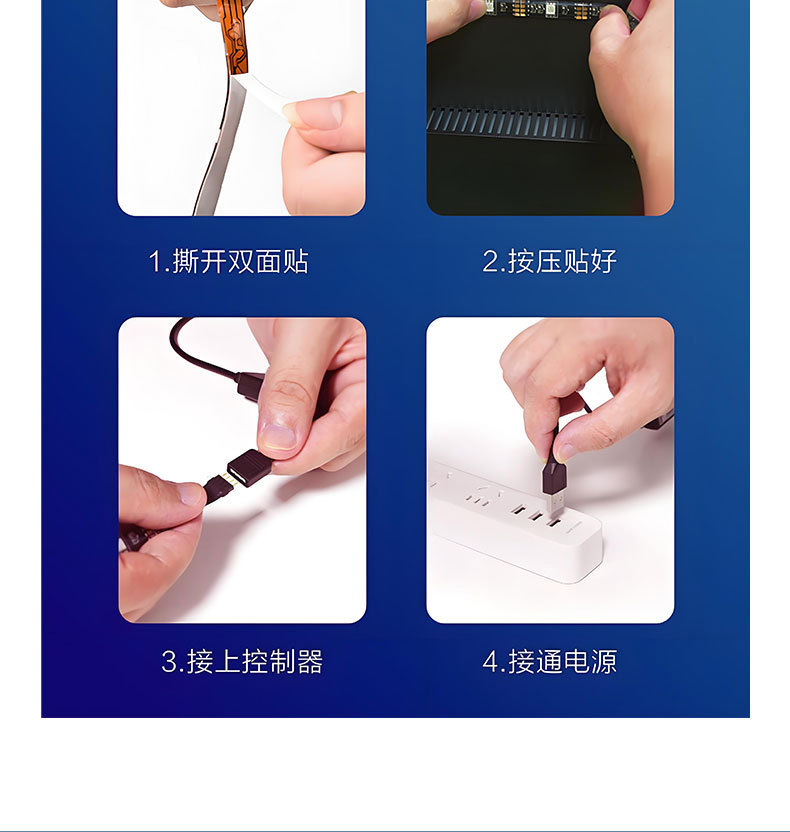 1.撕开双面贴

2.按压贴好

3.接上控制器

4.接通电源