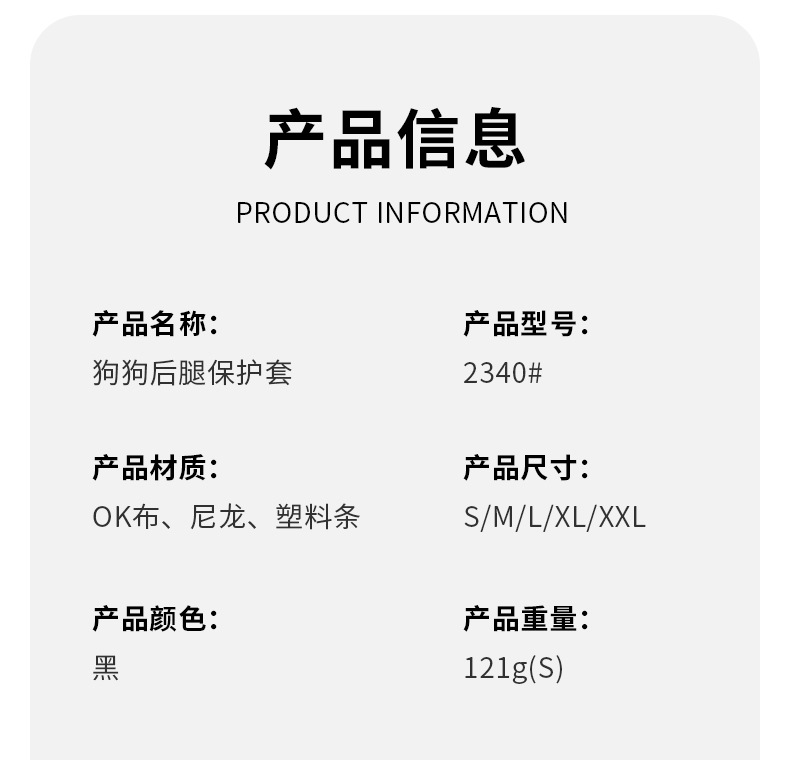 产品信息

PRODUCT INFORMATION

产品名称:
狗狗后腿保护套

产品材质:
OK布、尼龙、塑料条

产品颜色:
黑

产品型号:
2340#

产品尺寸:
S/M/L/XL/XXL

产品重量:
121g(S)