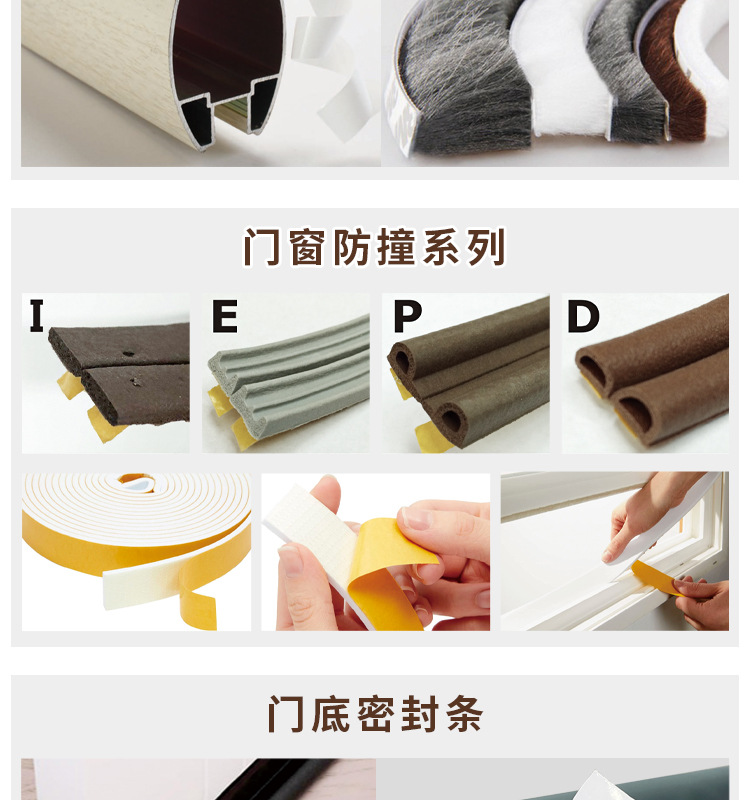 门窗防撞系列

I

E

P

D

门底密封条