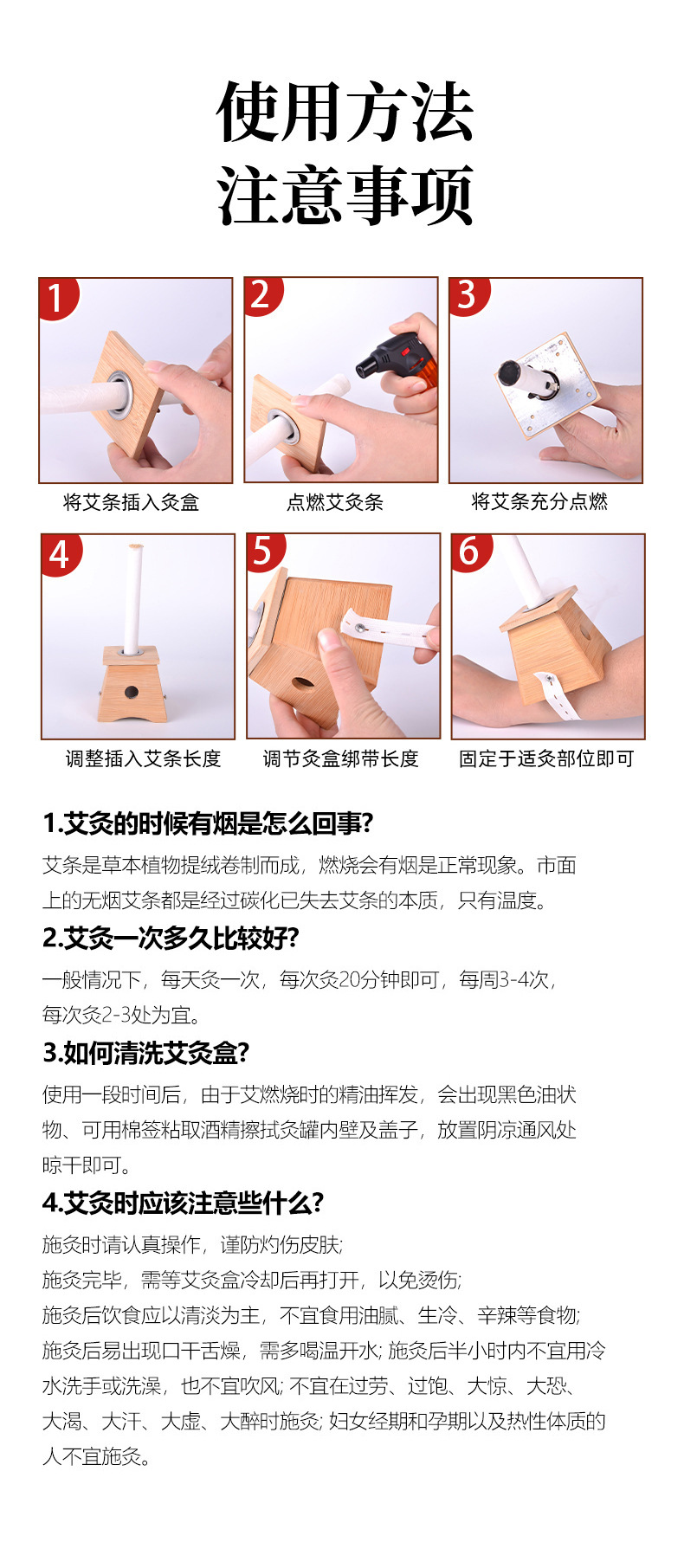 使用方法
注意事项

1
将艾条插入灸盒

2
点燃艾灸条

3
将艾条充分点燃

4
调整插入艾条长度

5
调节灸盒绑带长度

6
固定于适灸部位即可

1.艾灸的时候有烟是怎么回事?
艾条是草本植物提绒卷制而成，燃烧会有烟是正常现象。市面上的无烟艾条都是经过碳化已失去艾条的本质，只有温度。

2.艾灸一次多久比较好?
一般情况下，每天灸一次，每次灸20分钟即可，每周3-4次，每次灸2-3处为宜。

3.如何清洗艾灸盒?
使用一段时间后，由于艾燃烧时的精油挥发，会出现黑色油状物、可用棉签粘取酒精擦拭灸罐内壁及盖子，放置阴凉通风处晾干即可。

4.艾灸时应该注意些什么?
施灸时请认真操作，谨防灼伤皮肤;
施灸完毕，需等艾灸盒冷却后再打开，以免烫伤;
施灸后饮食应以清淡为主，不宜食用油腻、生冷、辛辣等食物;
施灸后易出现口干舌燥，需多喝温开水; 施灸后半小时内不宜用冷水洗手或洗澡，也不宜吹风; 不宜在过劳、过饱、大惊、大恐、大渴、大汗、大虚、大醉时施灸; 妇女经期和孕期以及热性体质的人不宜施灸。