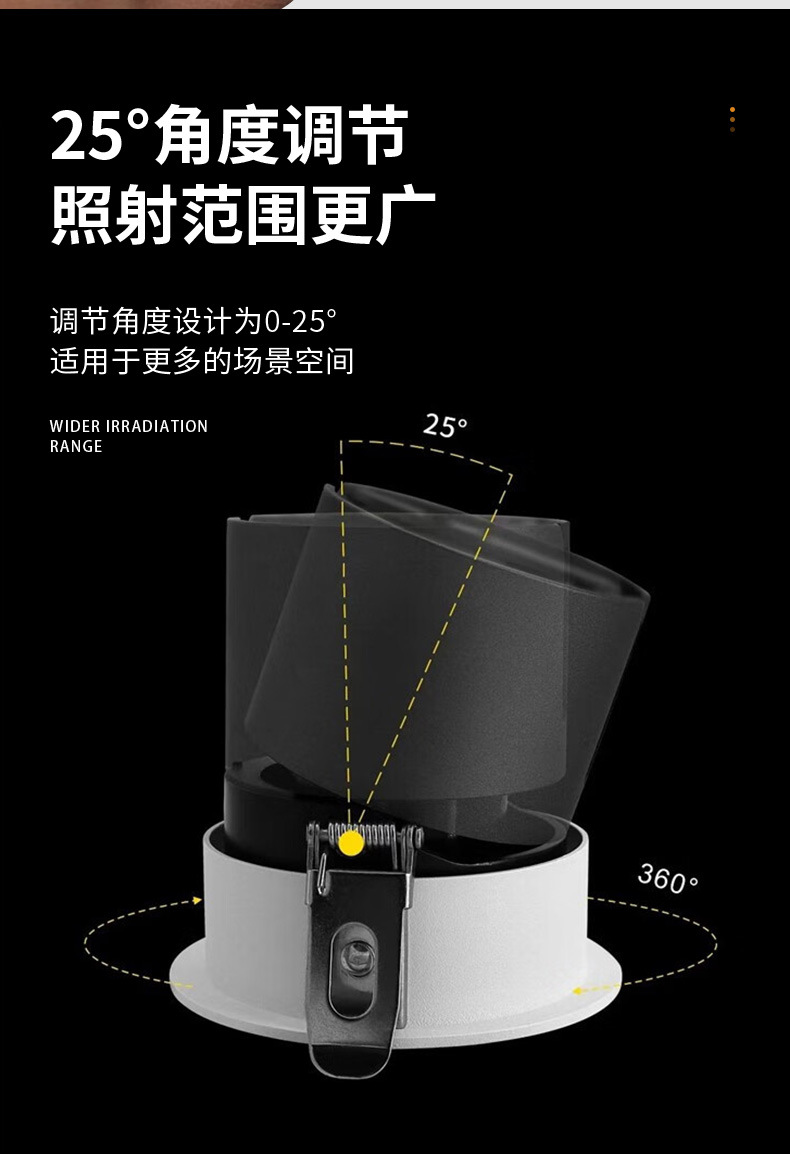 25°角度调节
照射范围更广

调节角度设计为0-25°
适用于更多的场景空间

WIDER IRRADIATION RANGE

25°

360°