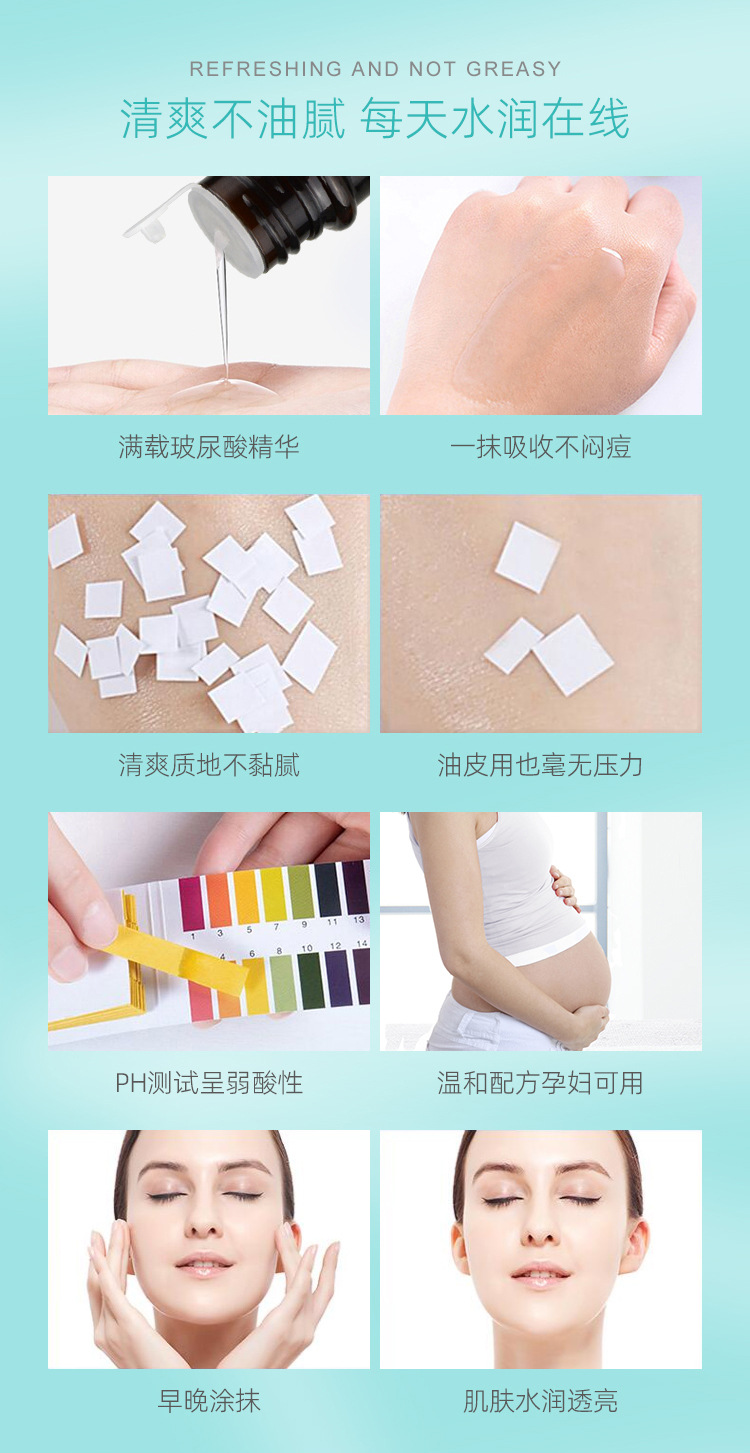 REFRESHING AND NOT GREASY
清爽不油腻 每天水润在线

满载玻尿酸精华

一抹吸收不闷痘

清爽质地不黏腻

油皮用也毫无压力

1 3 5 7 9 11 13
2 4 6 8 10 12 14

PH测试呈弱酸性

温和配方孕妇可用

早晚涂抹

肌肤水润透亮