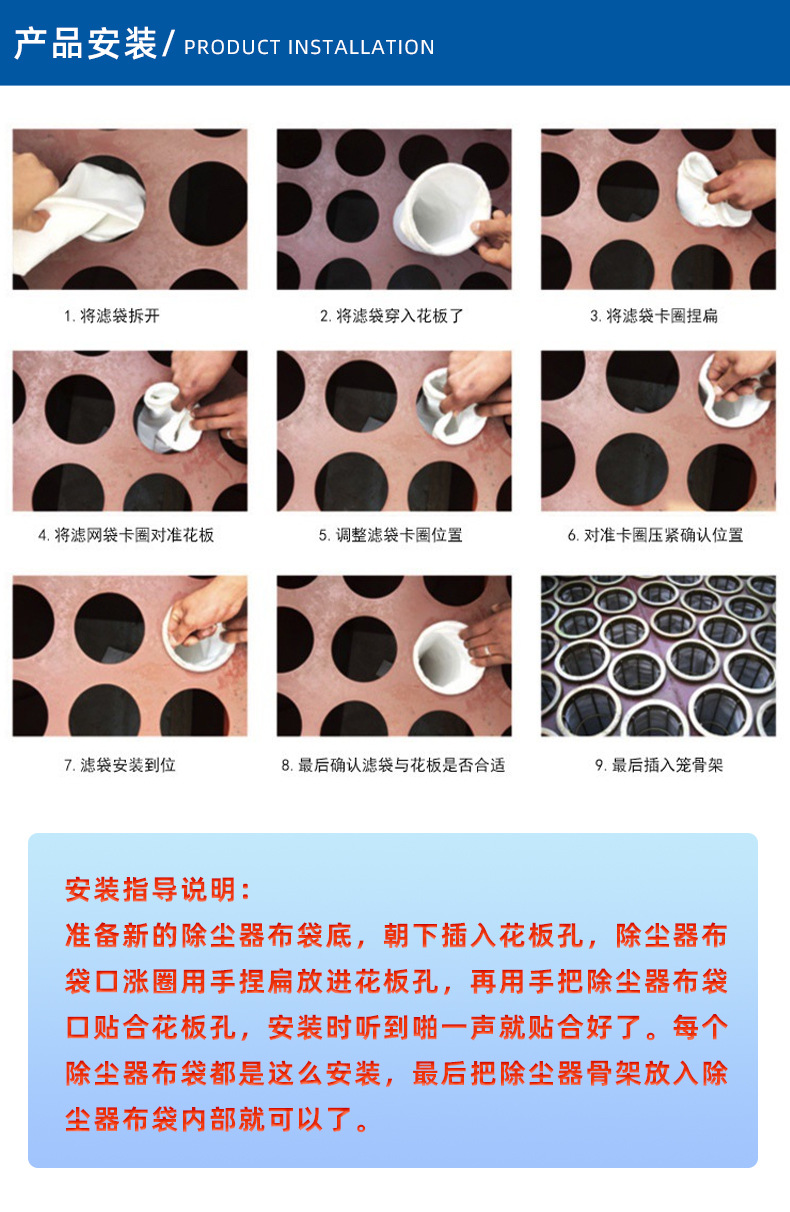 产品安装/ PRODUCT INSTALLATION

1. 将滤袋拆开

2. 将滤袋穿入花板了

3. 将滤袋卡圈捏扁

4. 将滤网袋卡圈对准花板

5. 调整滤袋卡圈位置

6. 对准卡圈压紧确认位置

7. 滤袋安装到位

8. 最后确认滤袋与花板是否合适

9. 最后插入笼骨架

安装指导说明：
准备新的除尘器布袋底，朝下插入花板孔，除尘器布袋口涨圈用手捏扁放进花板孔，再用手把除尘器布袋口贴合花板孔，安装时听到啪一声就贴合好了。每个除尘器布袋都是这么安装，最后把除尘器骨架放入除尘器布袋内部就可以了。