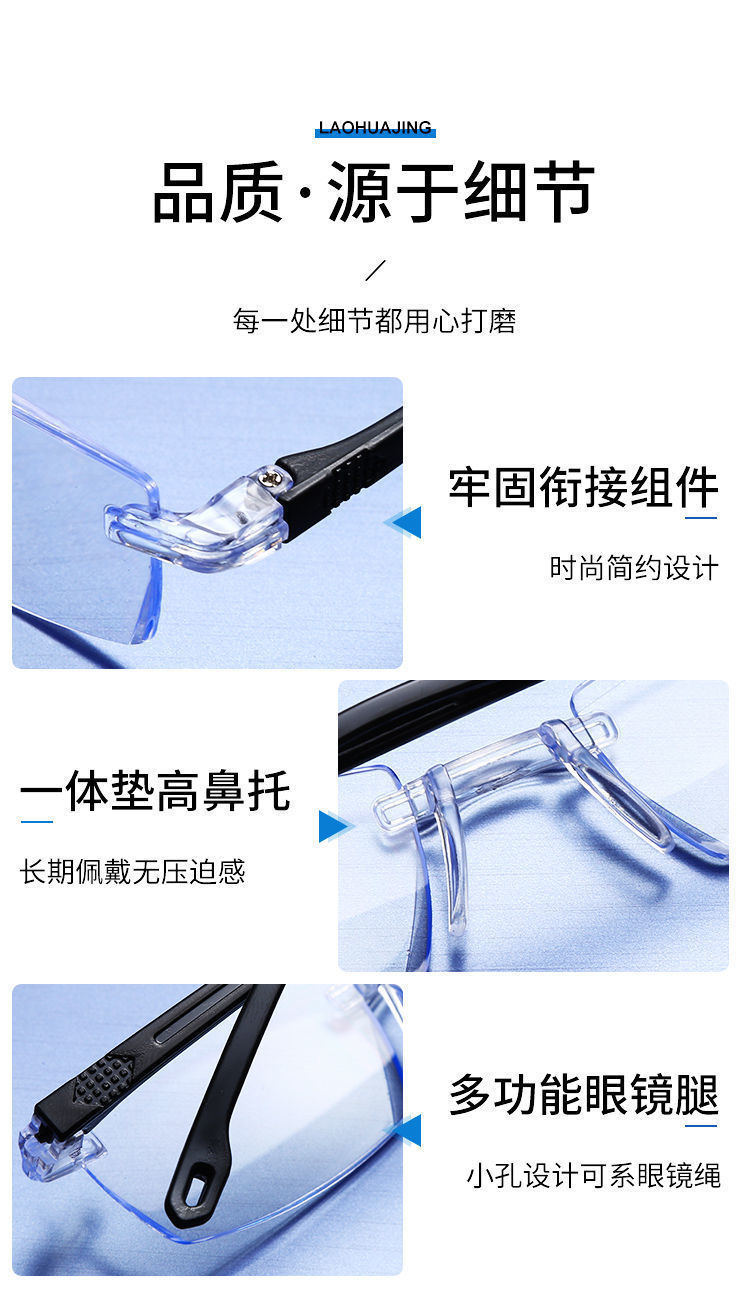 LAOHUAJING

品质·源于细节

每一处细节都用心打磨

牢固衔接组件

时尚简约设计

一体垫高鼻托

长期佩戴无压迫感

多功能眼镜腿

小孔设计可系眼镜绳