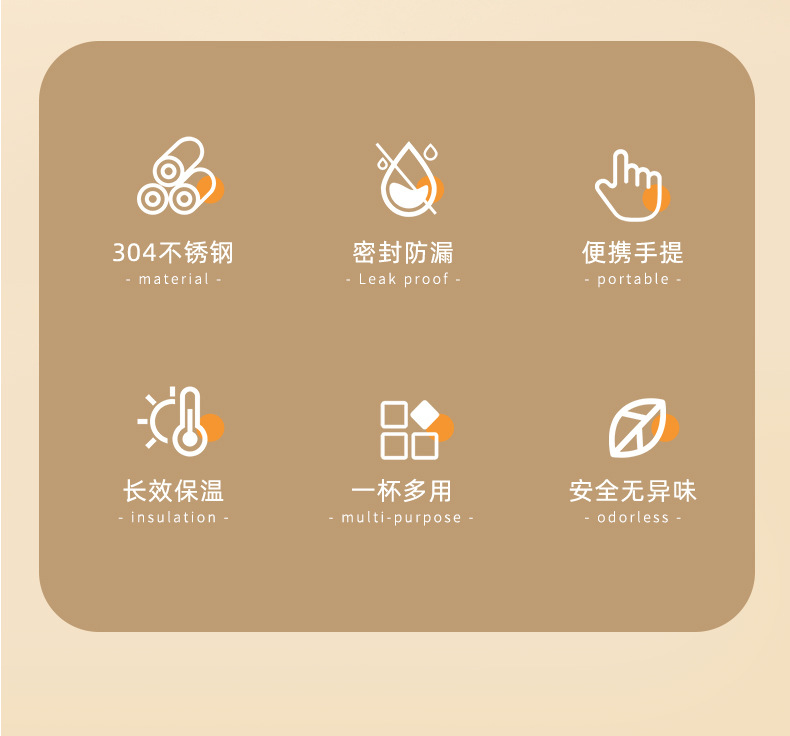 304不锈钢
- material -

密封防漏
- Leak proof -

便携手提
- portable -

长效保温
- insulation -

一杯多用
- multi-purpose -

安全无异味
- odorless -