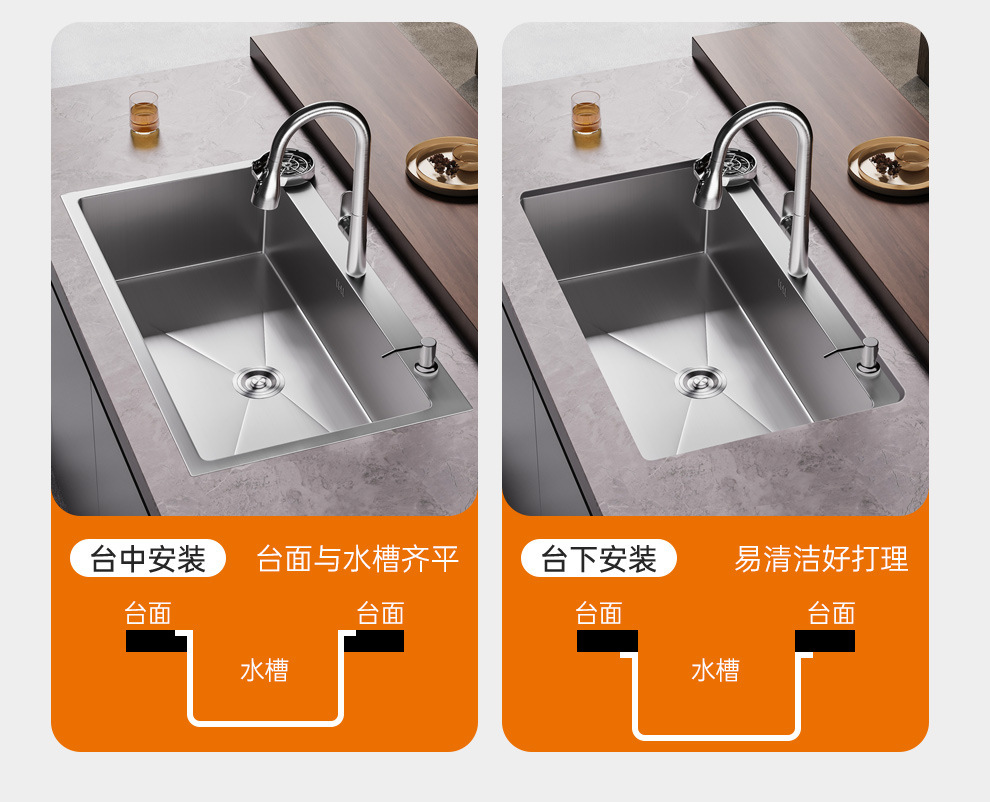 台中安装 台面与水槽齐平

台面 台面

水槽

台下安装 易清洁好打理

台面 台面

水槽