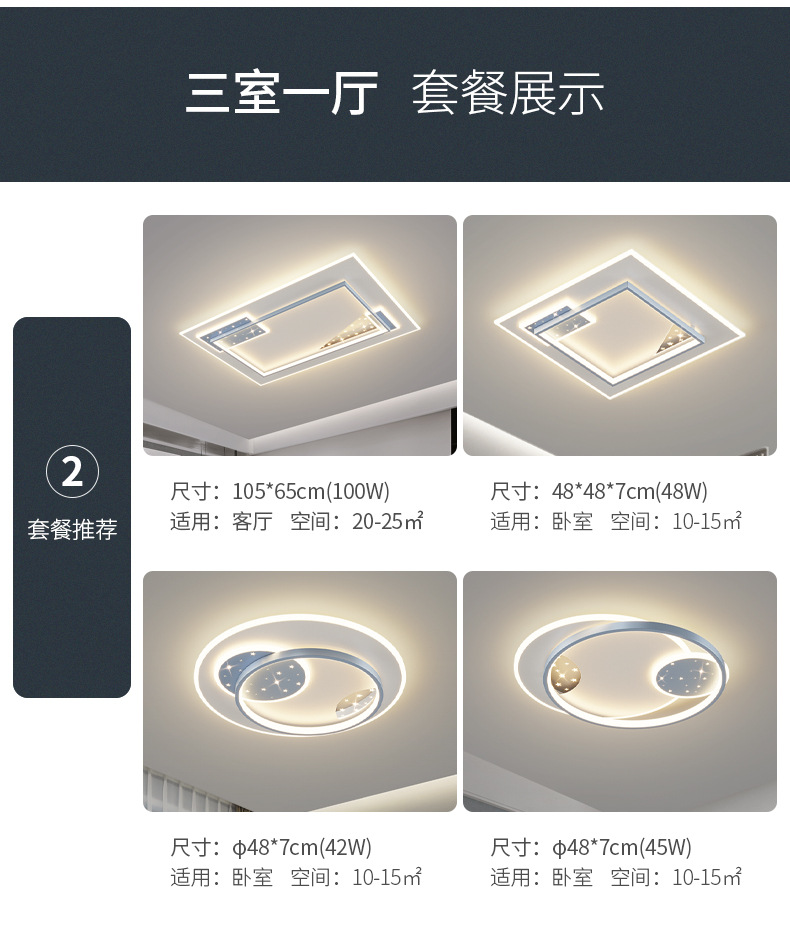 三室一厅 套餐展示

2
套餐推荐

尺寸：105*65cm(100W)
适用：客厅 空间：20-25㎡

尺寸：48*48*7cm(48W)
适用：卧室 空间：10-15㎡

尺寸：φ48*7cm(42W)
适用：卧室 空间：10-15㎡

尺寸：φ48*7cm(45W)
适用：卧室 空间：10-15㎡