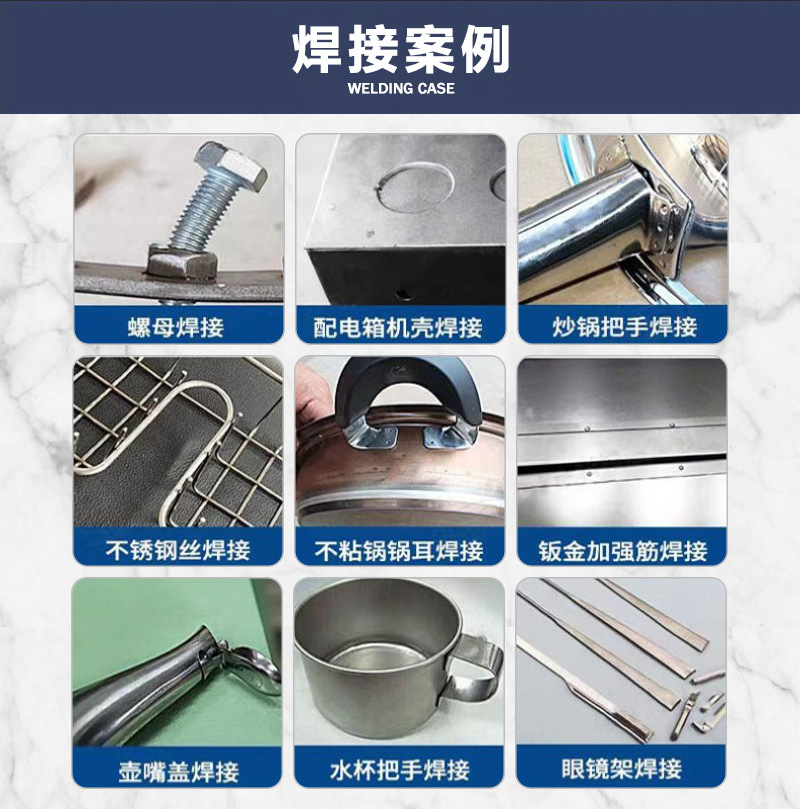 焊接案例
WELDING CASE

螺母焊接

配电箱机壳焊接

炒锅把手焊接

不锈钢丝焊接

不粘锅锅耳焊接

钣金加强筋焊接

壶嘴盖焊接

水杯把手焊接

眼镜架焊接