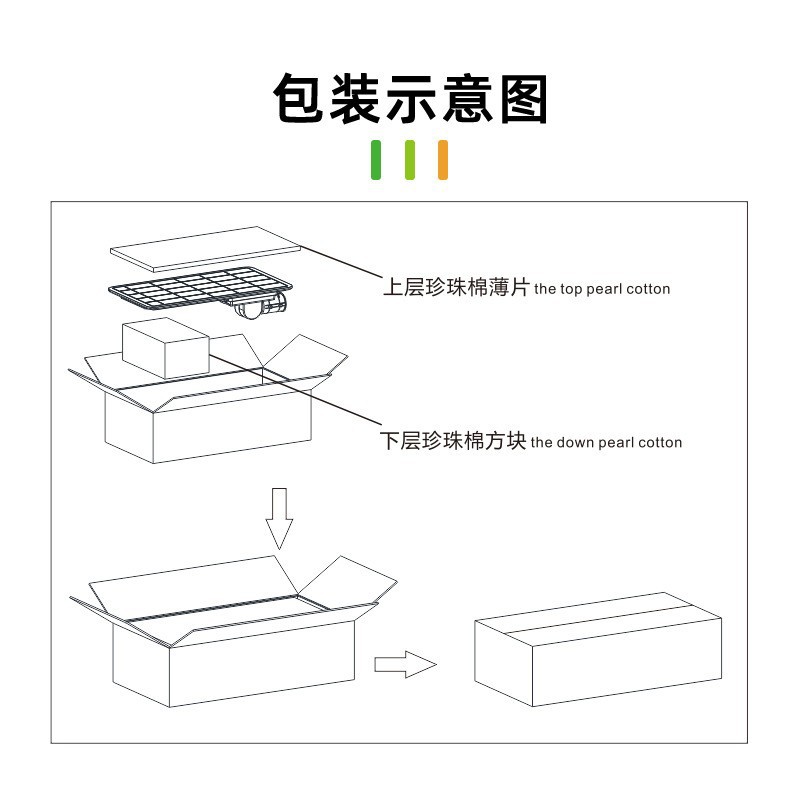 包装示意图

上层珍珠棉薄片 the top pearl cotton

下层珍珠棉方块 the down pearl cotton