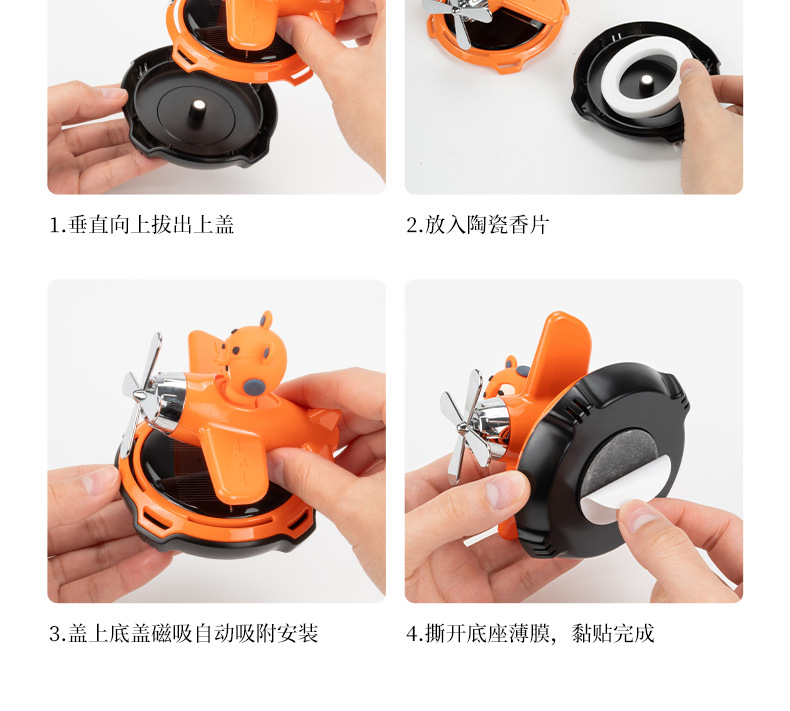 1.垂直向上拔出上盖

2.放入陶瓷香片

3.盖上底盖磁吸自动吸附安装

4.撕开底座薄膜，黏贴完成